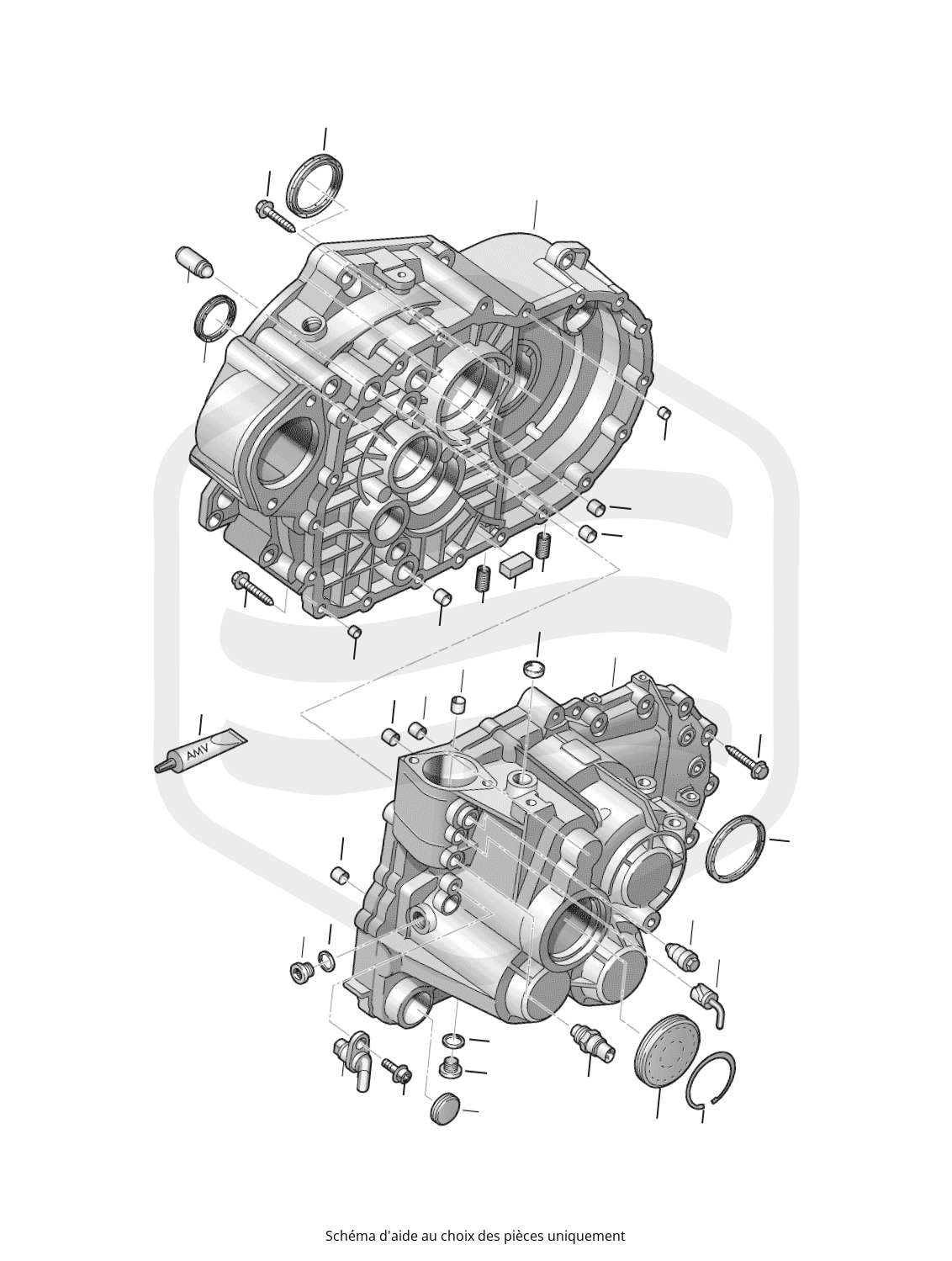 AMV

Schéma d'aide au choix des pièces uniquement