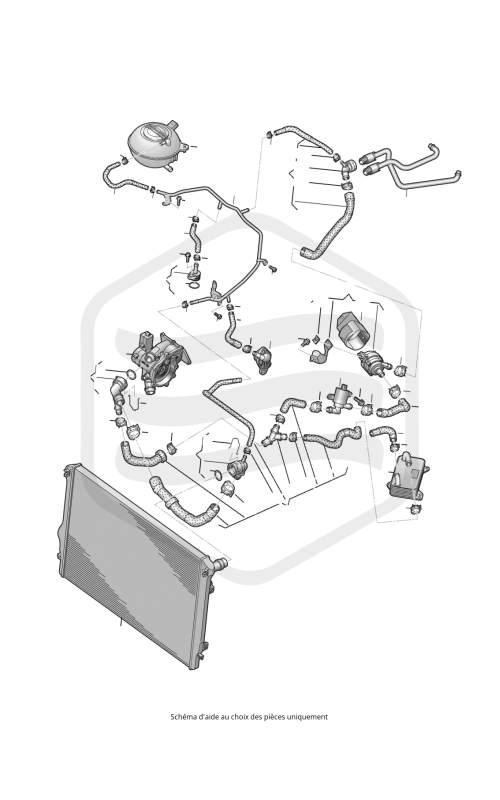 Schéma d'aide au choix des pièces uniquement