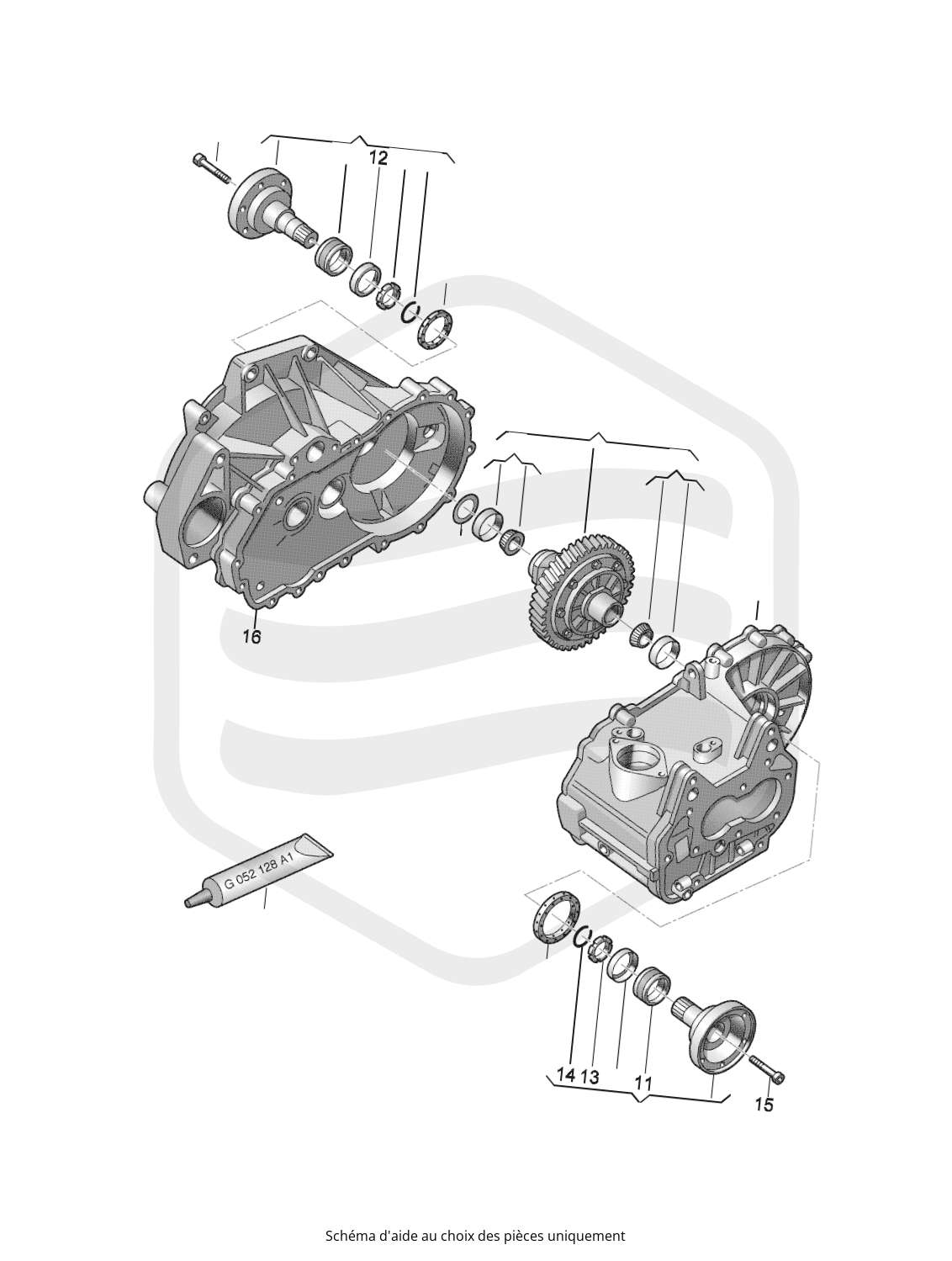 12

16

G 052 128 A1

14 13 11

15

Schéma d'aide au choix des pièces uniquement