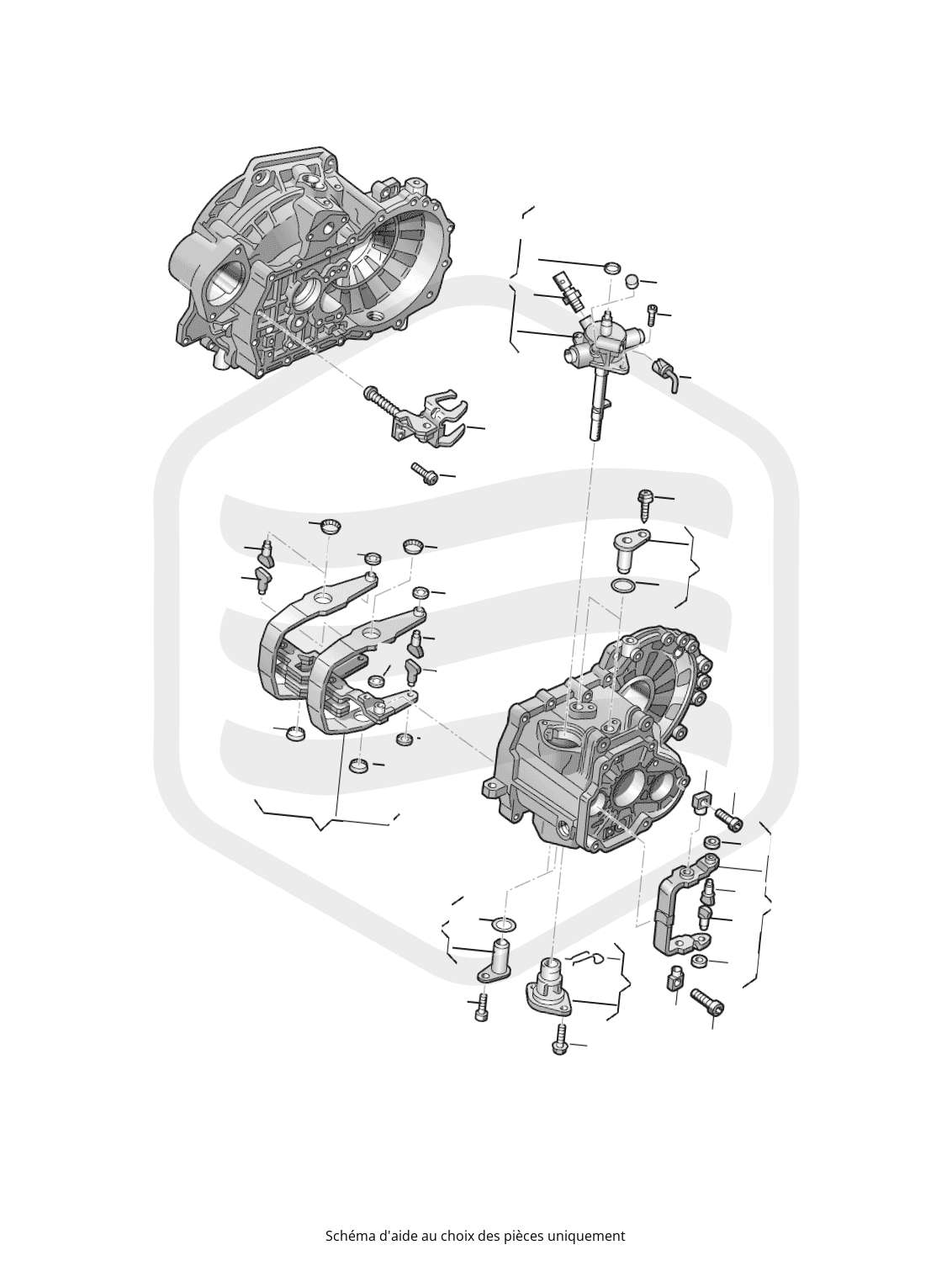 Schéma d'aide au choix des pièces uniquement