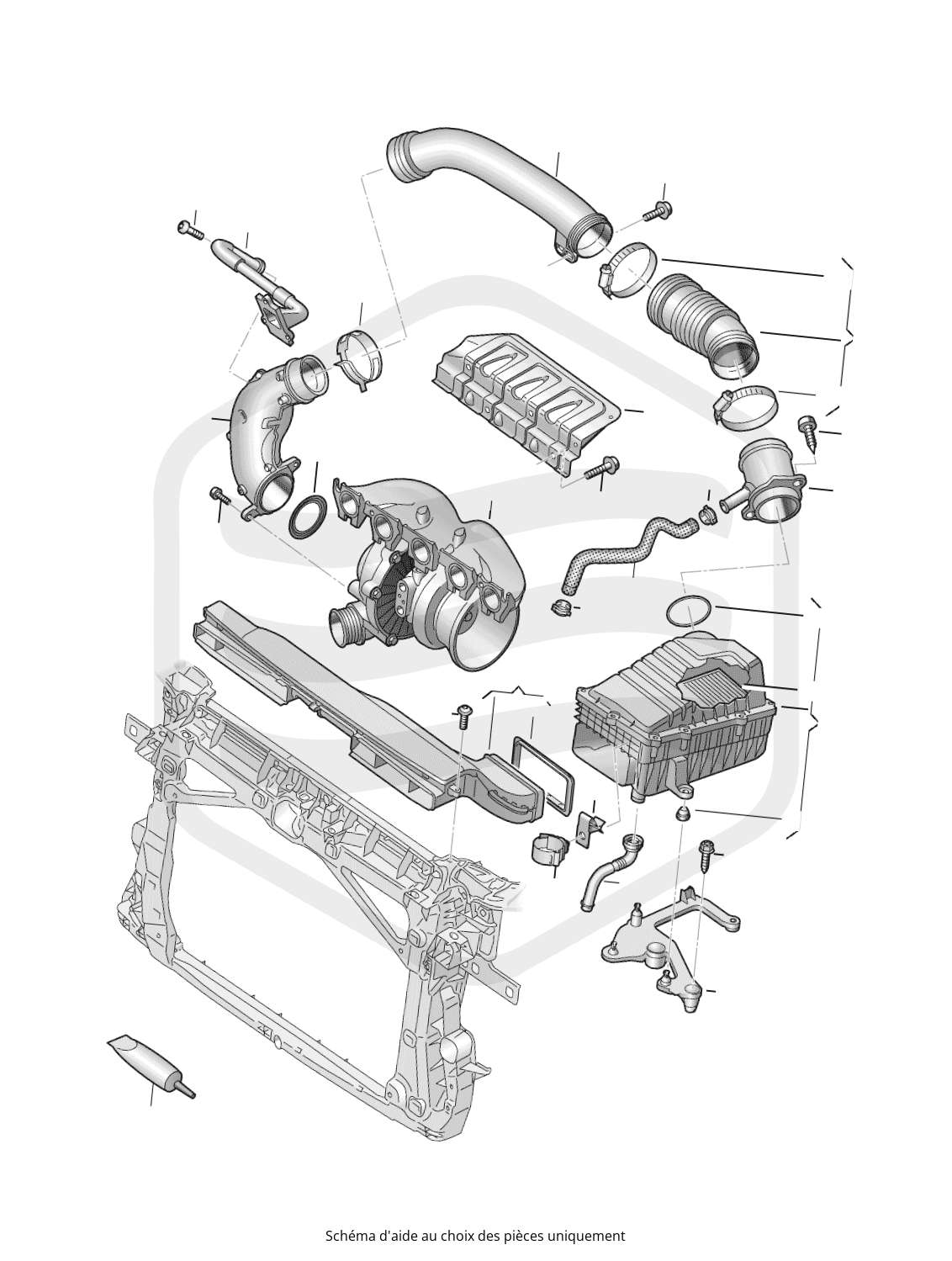 Schéma d'aide au choix des pièces uniquement