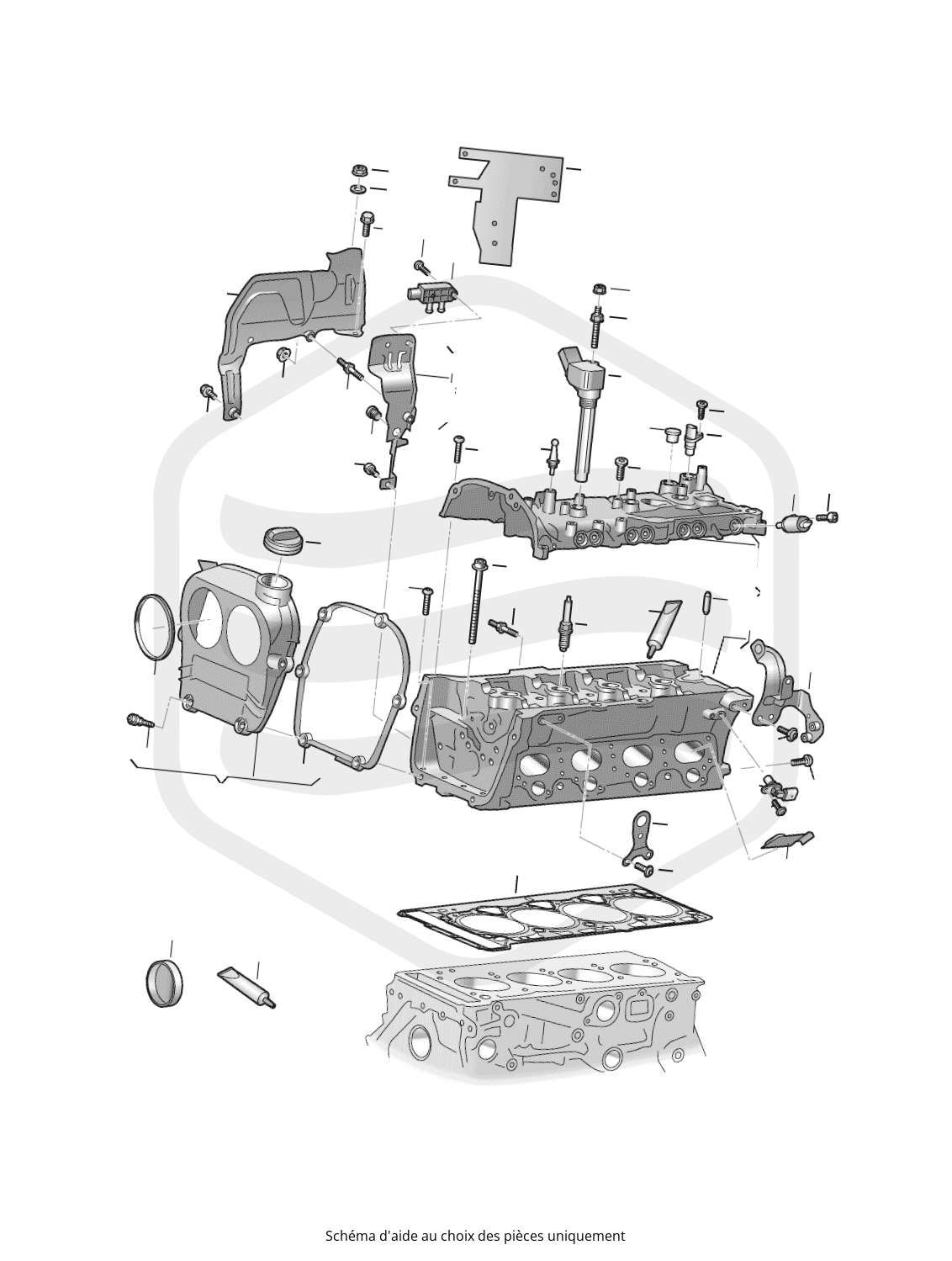 Schéma d'aide au choix des pièces uniquement