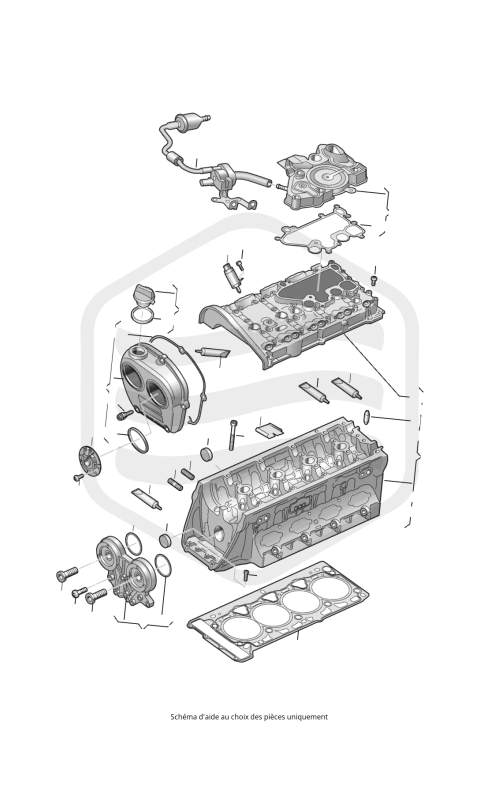 Schéma d'aide au choix des pièces uniquement