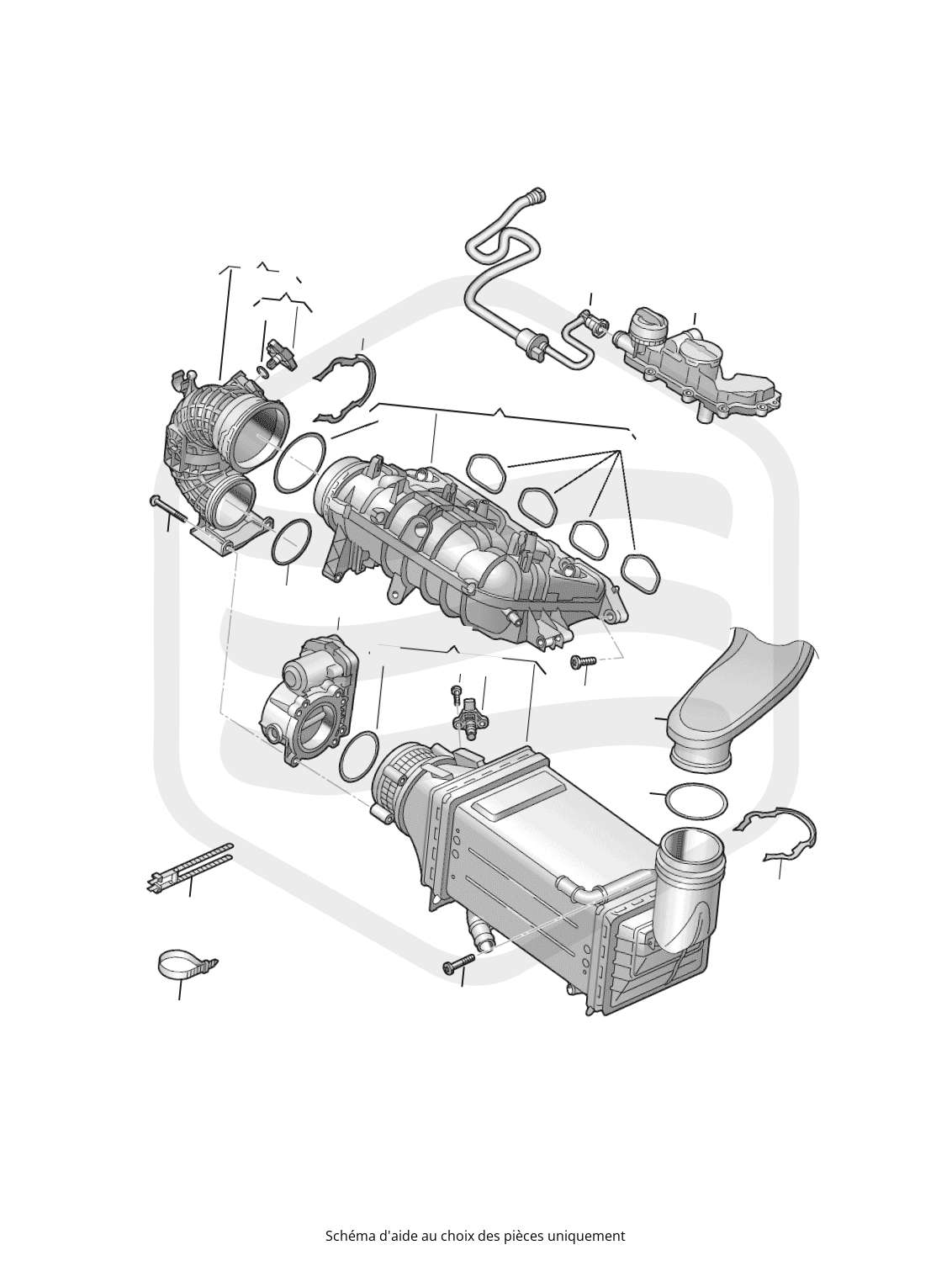 Schéma d'aide au choix des pièces uniquement