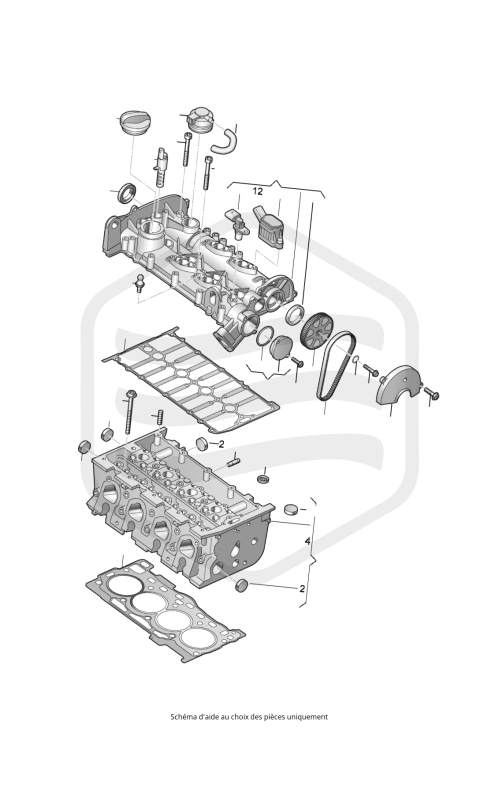 12

2

4

2

Schéma d'aide au choix des pièces uniquement