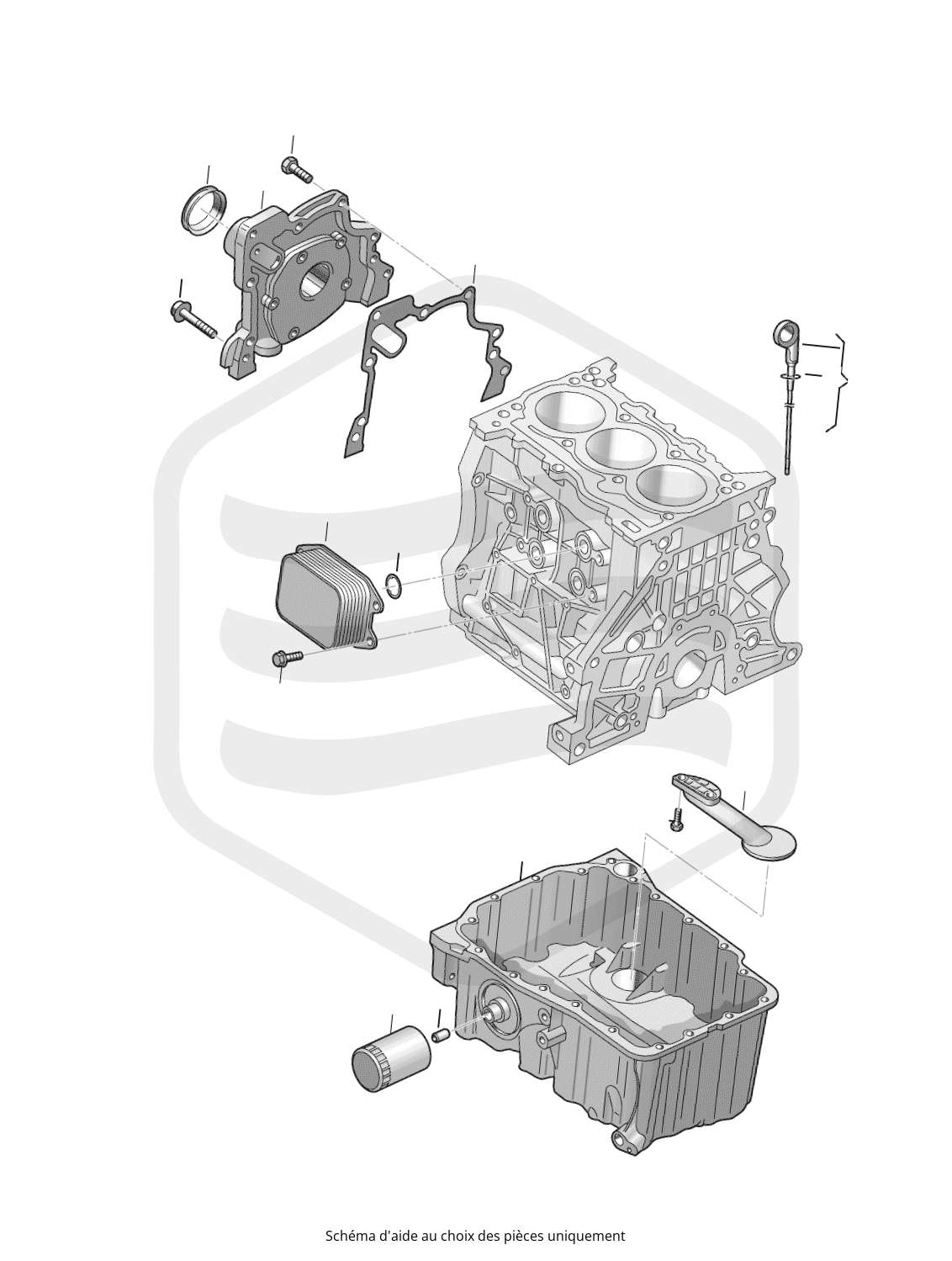 Schéma d'aide au choix des pièces uniquement