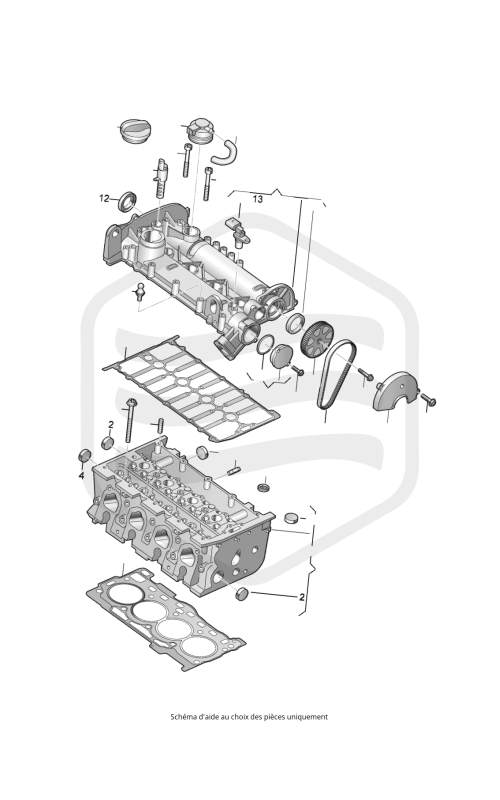 12

13

2

4

2

Schéma d'aide au choix des pièces uniquement