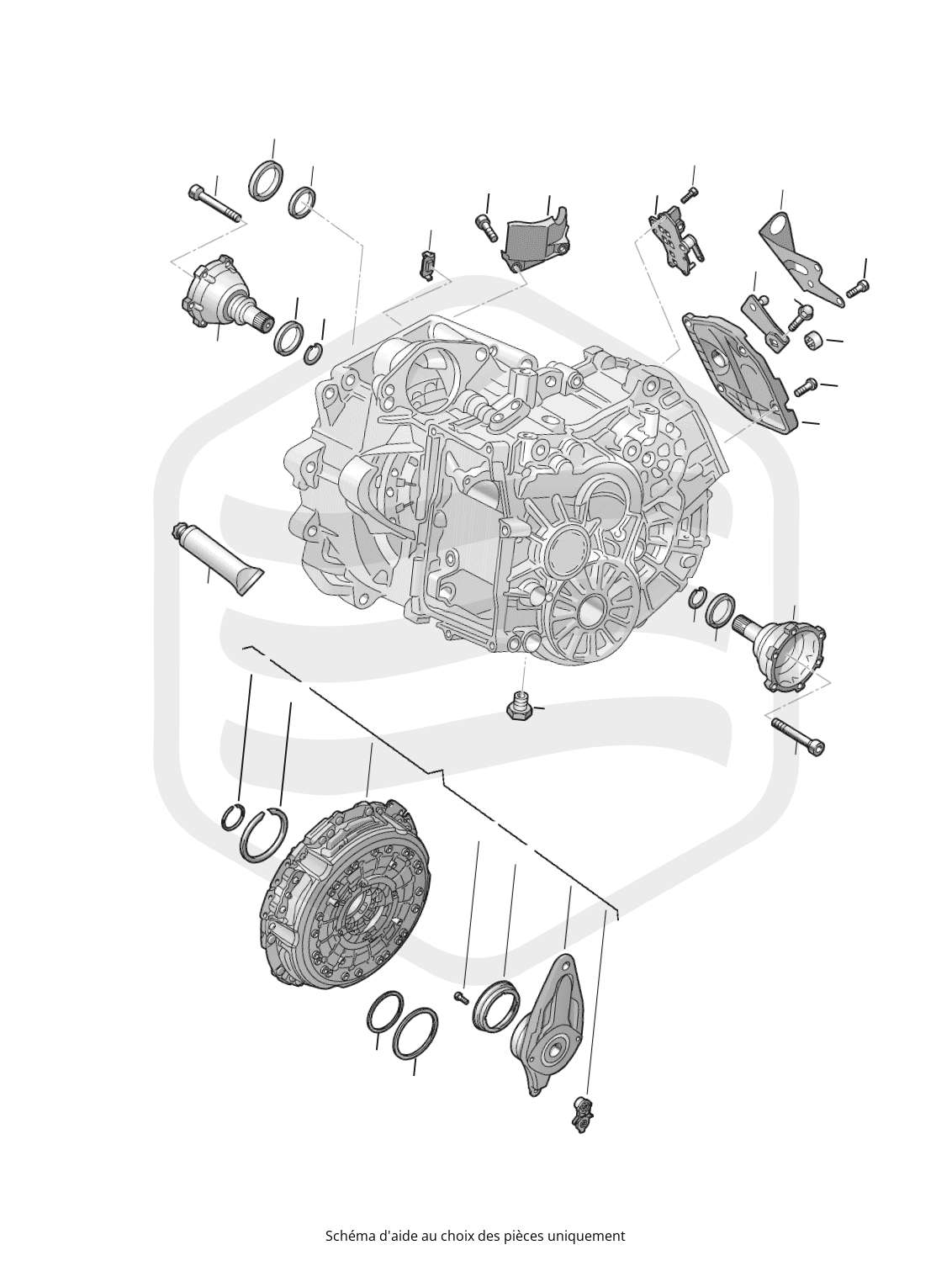 Schéma d'aide au choix des pièces uniquement