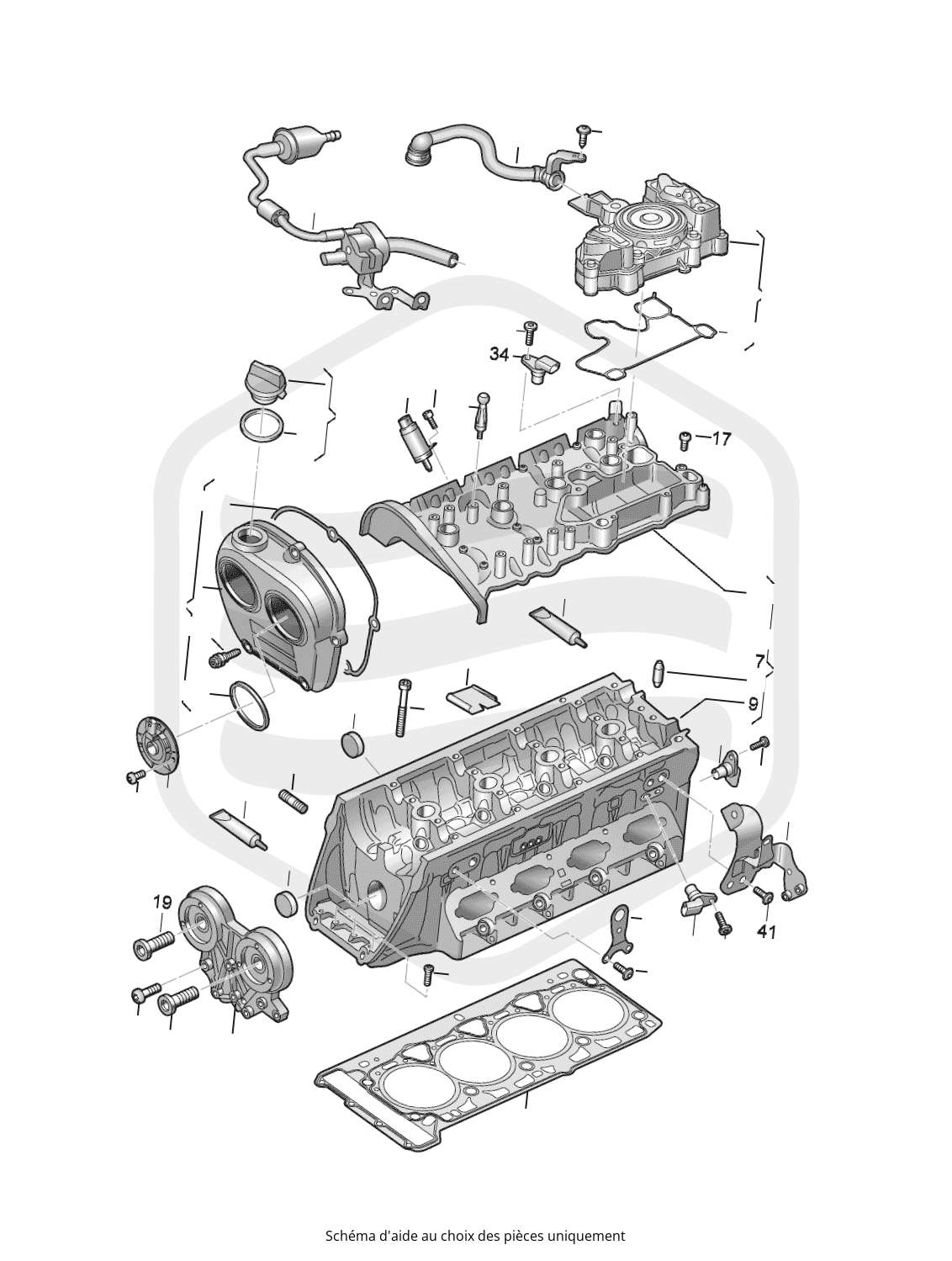 34
17
7
9
19
41
Schéma d'aide au choix des pièces uniquement