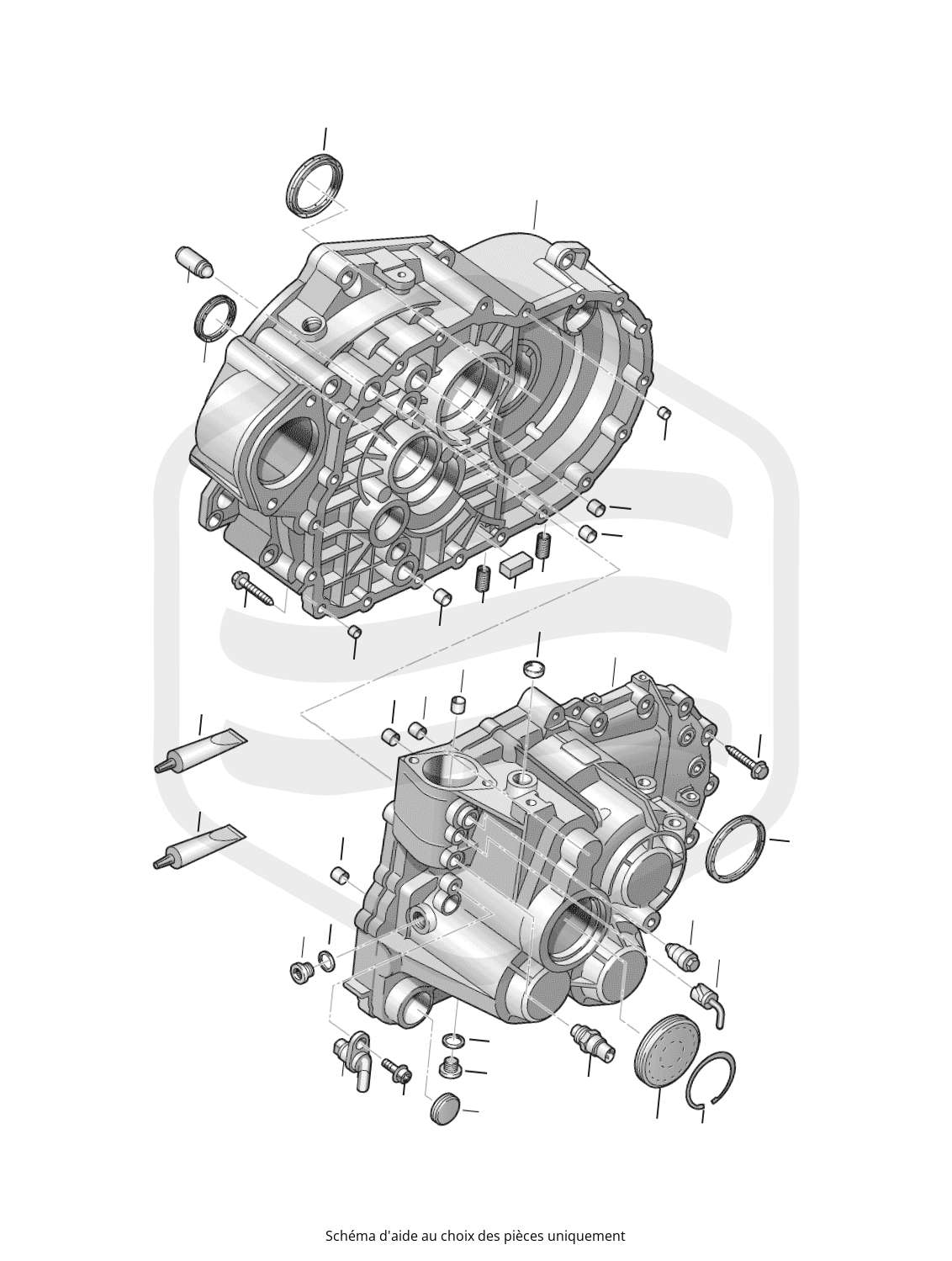 Schéma d'aide au choix des pièces uniquement