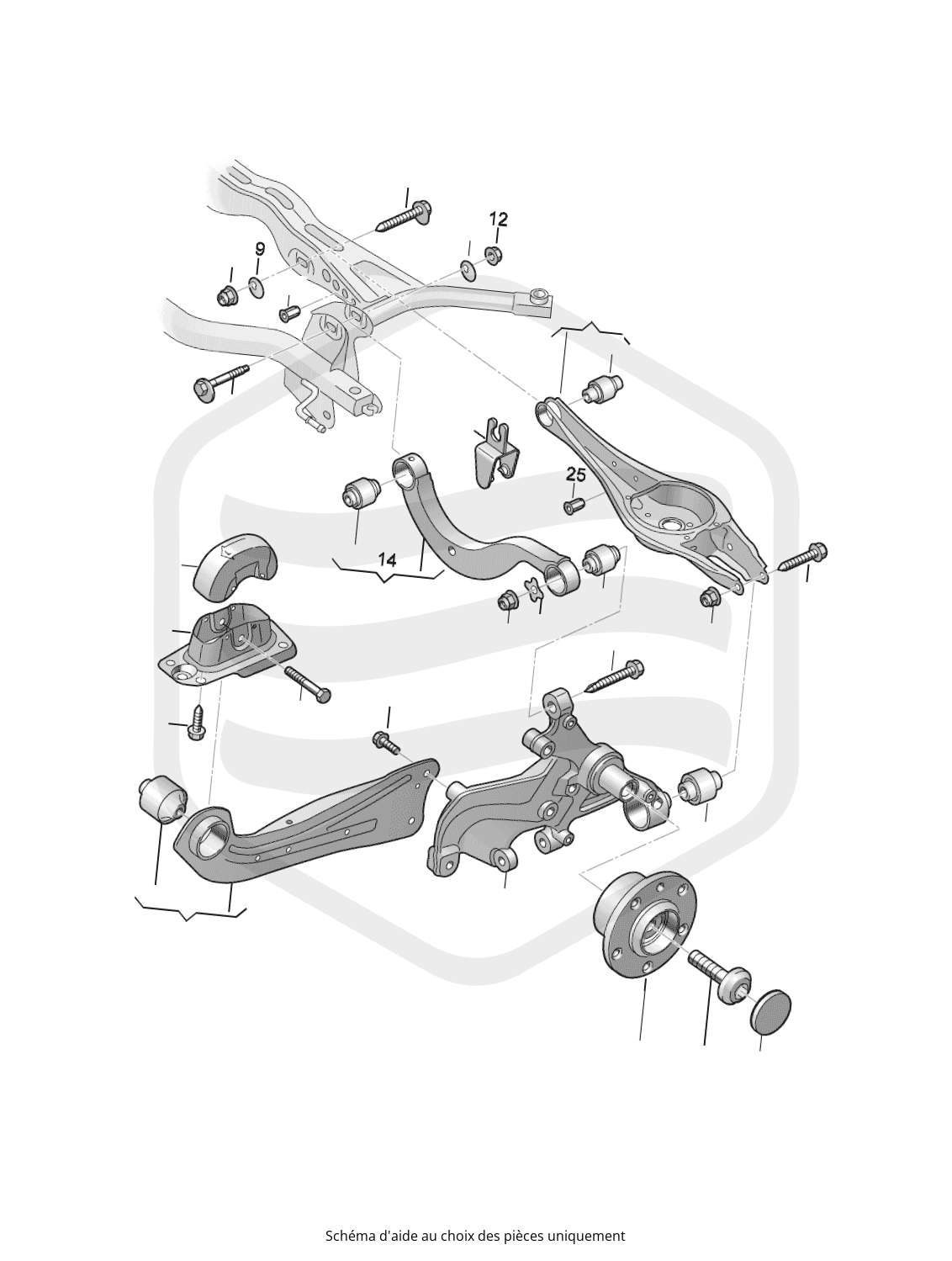 12
9
25
14

Schéma d'aide au choix des pièces uniquement