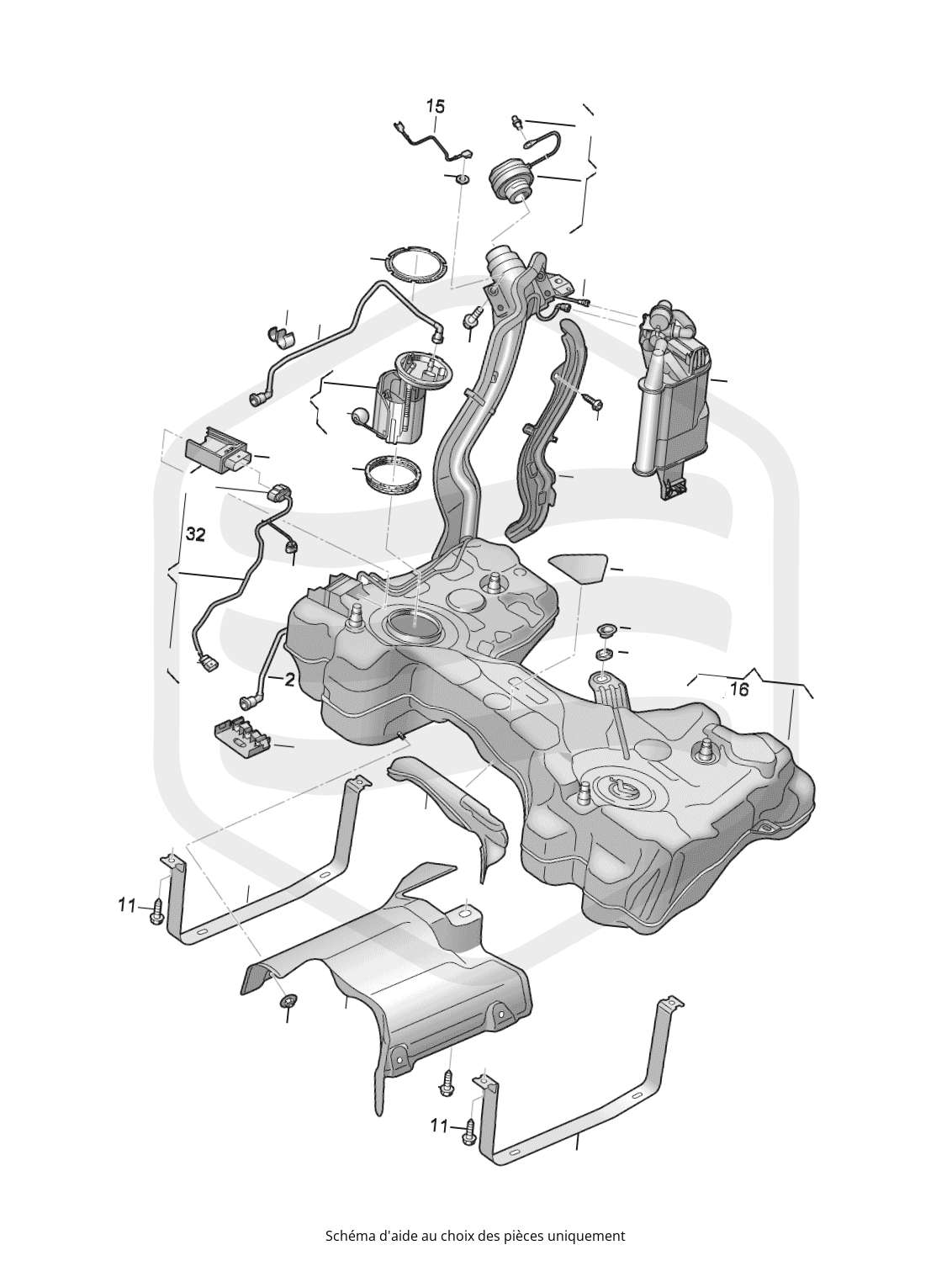 15

32

2

16

11

11

Schéma d'aide au choix des pièces uniquement