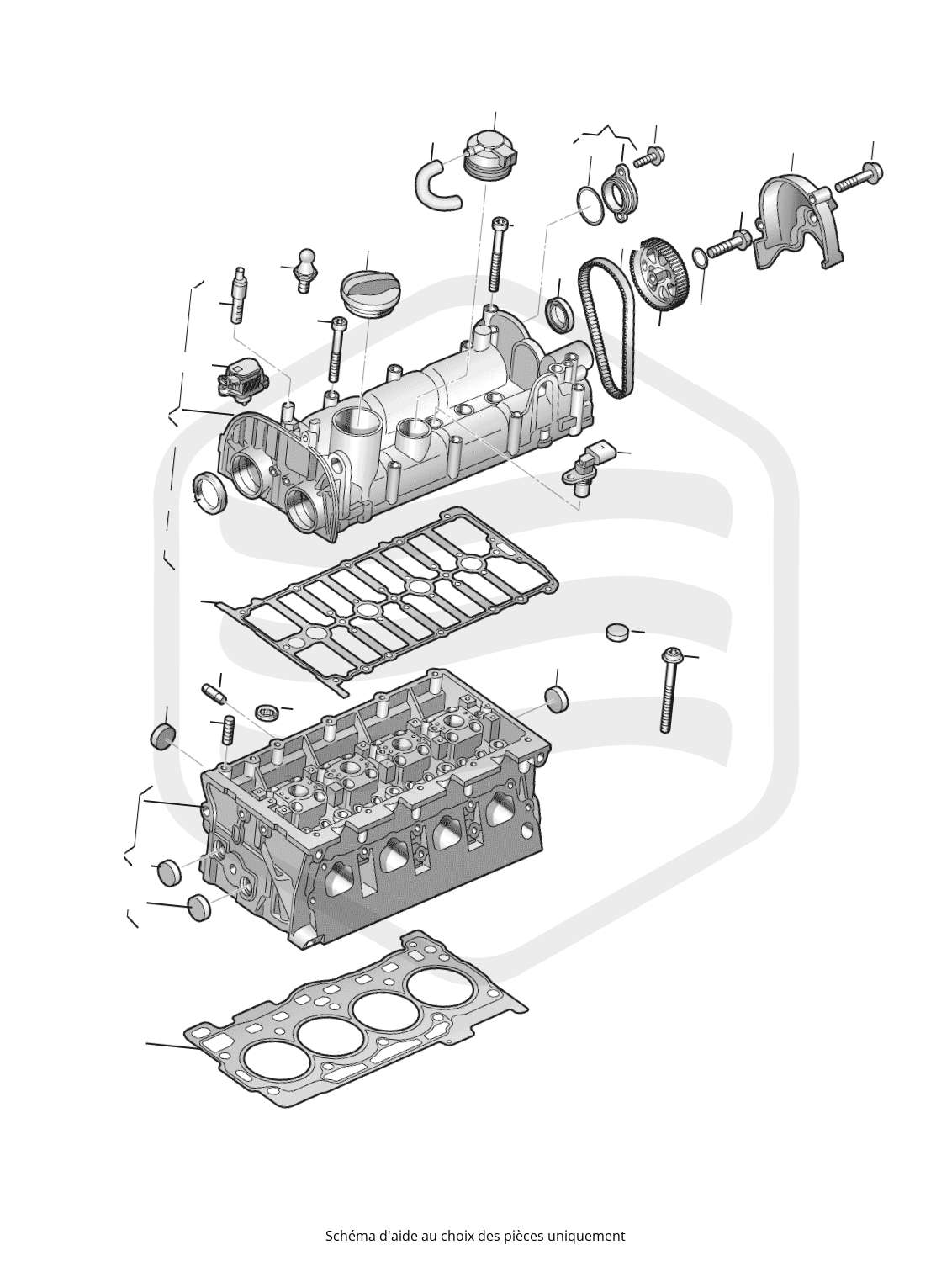 Schéma d'aide au choix des pièces uniquement