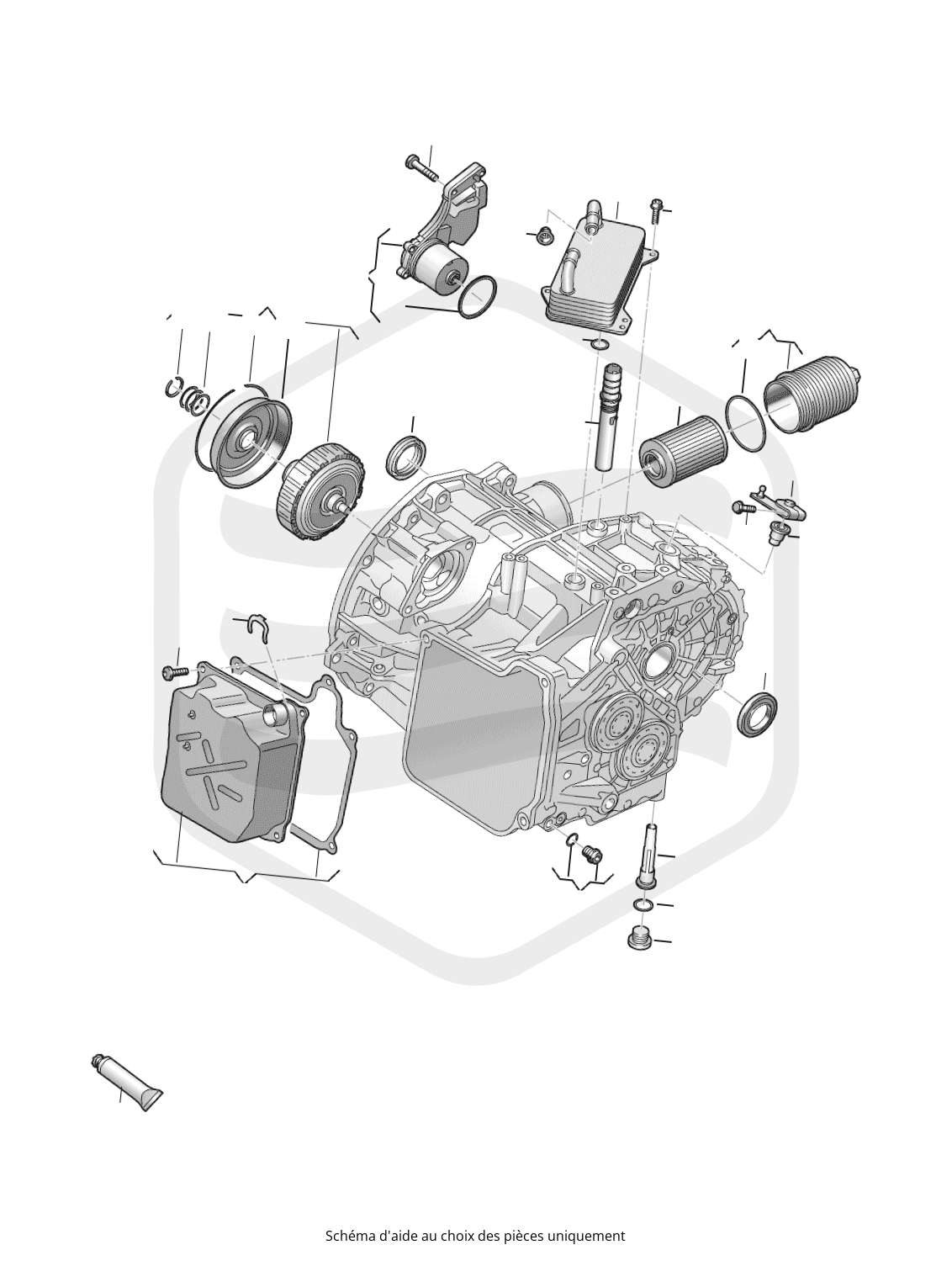 Schéma d'aide au choix des pièces uniquement