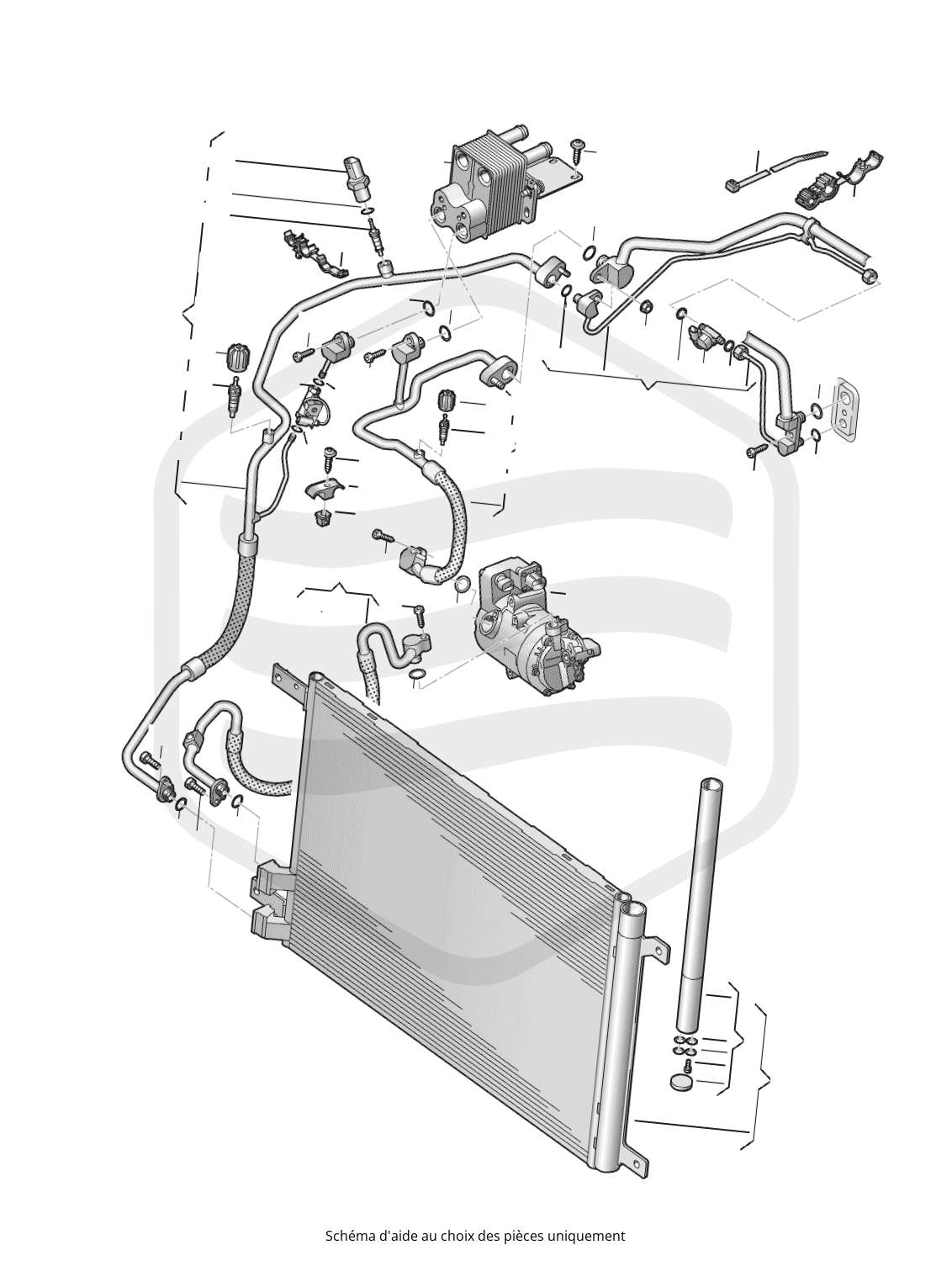 Schéma d'aide au choix des pièces uniquement