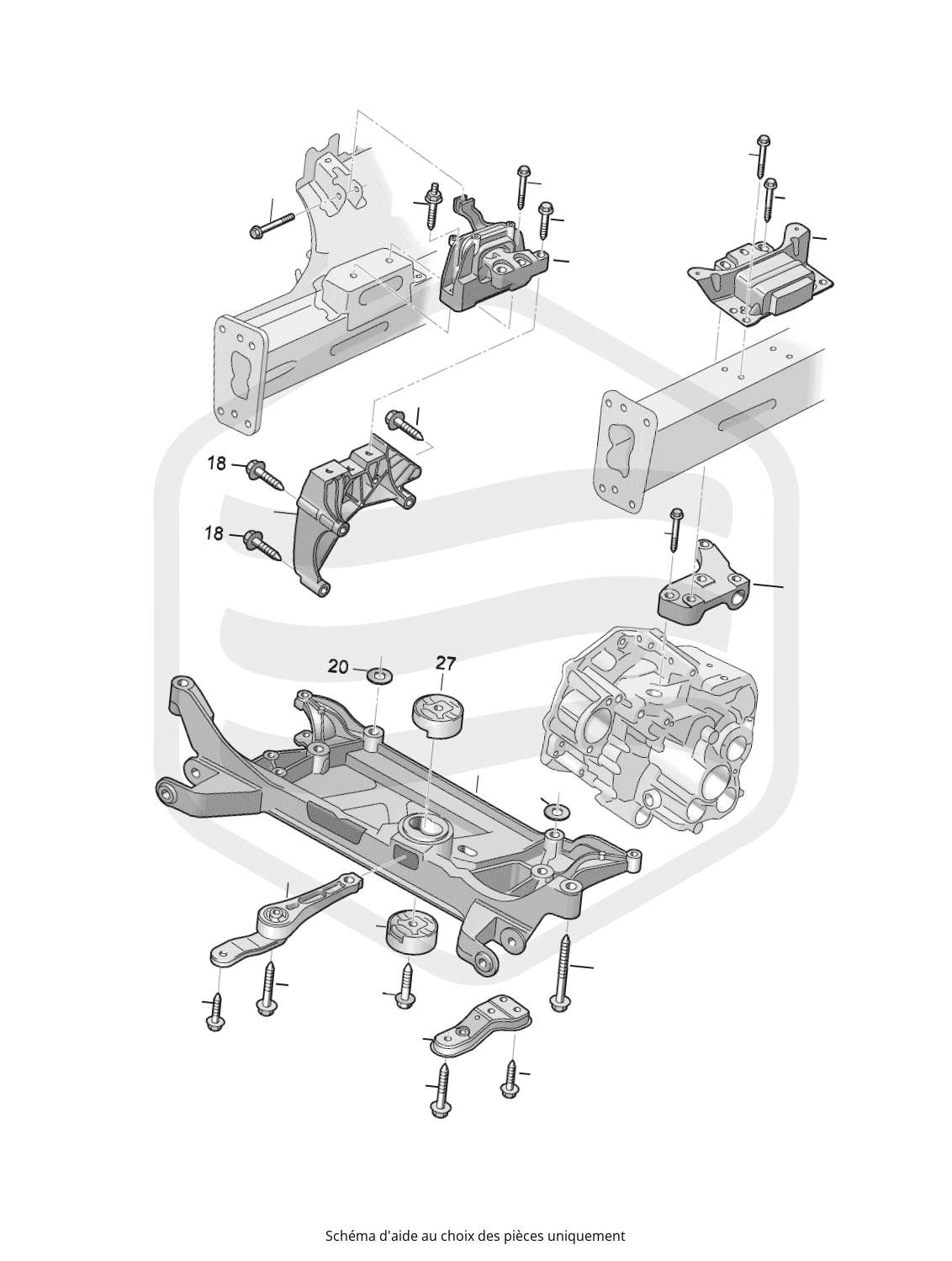 18

18

20

27

Schéma d'aide au choix des pièces uniquement