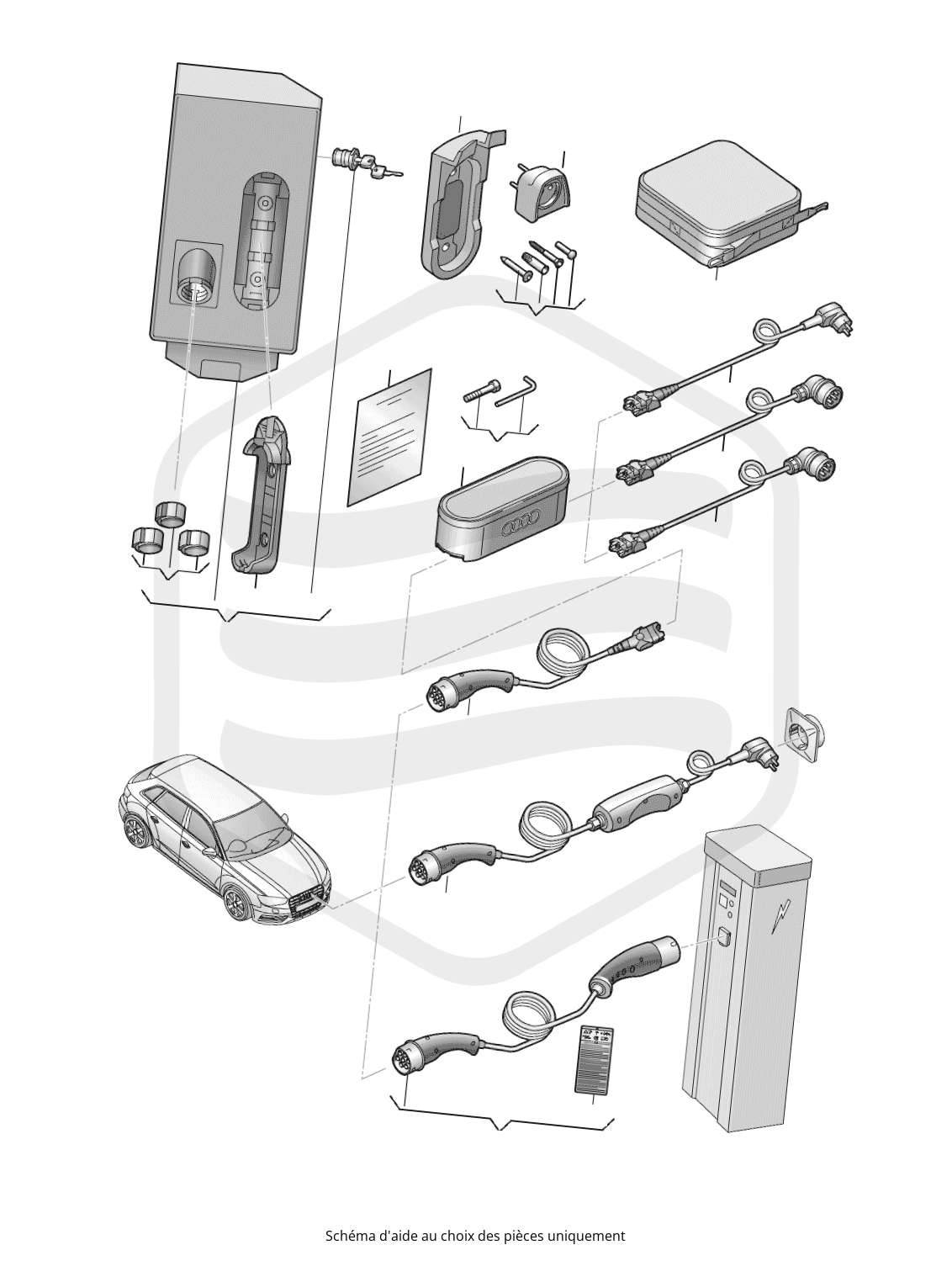 Schéma d'aide au choix des pièces uniquement