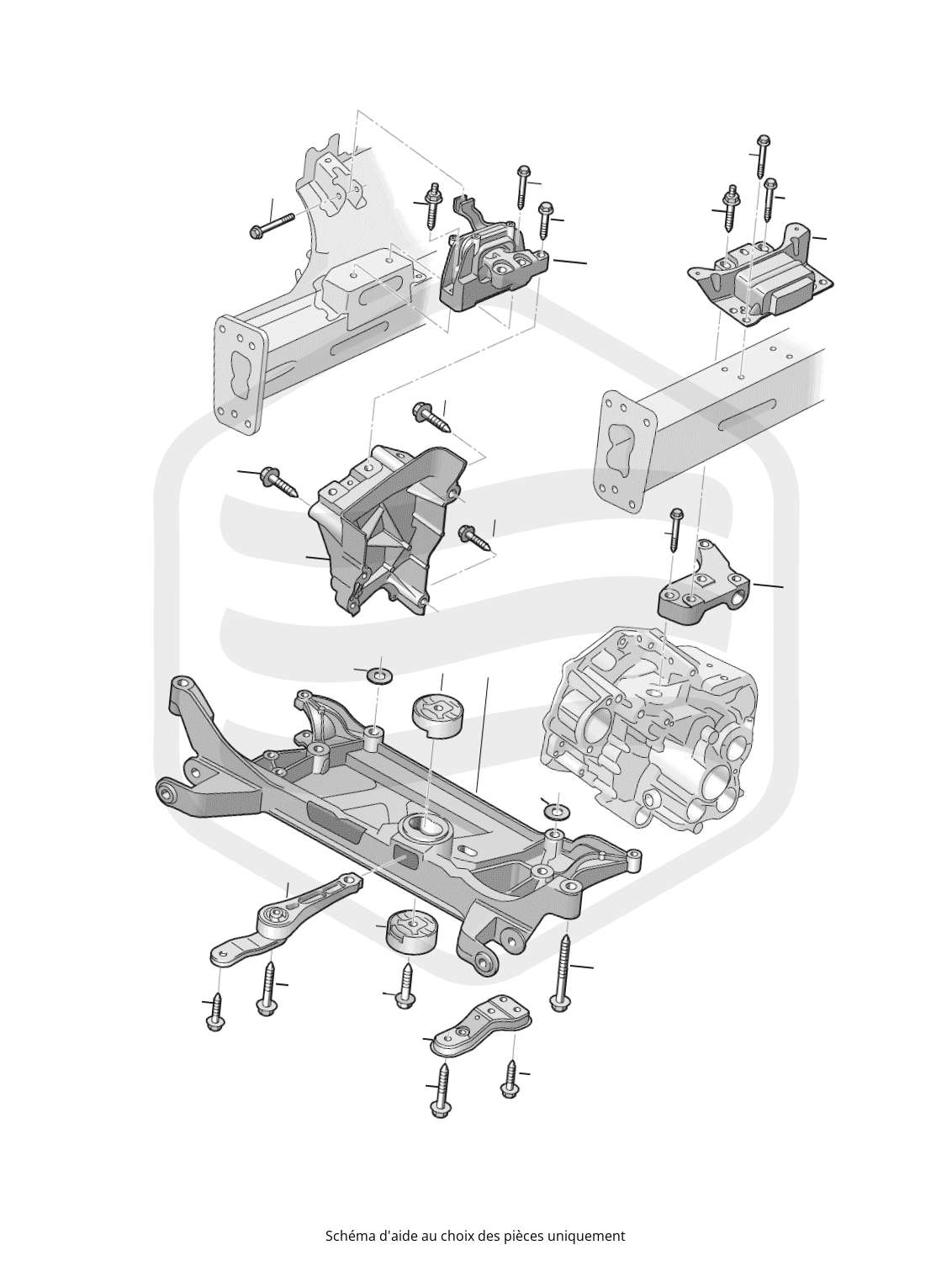 Schéma d'aide au choix des pièces uniquement