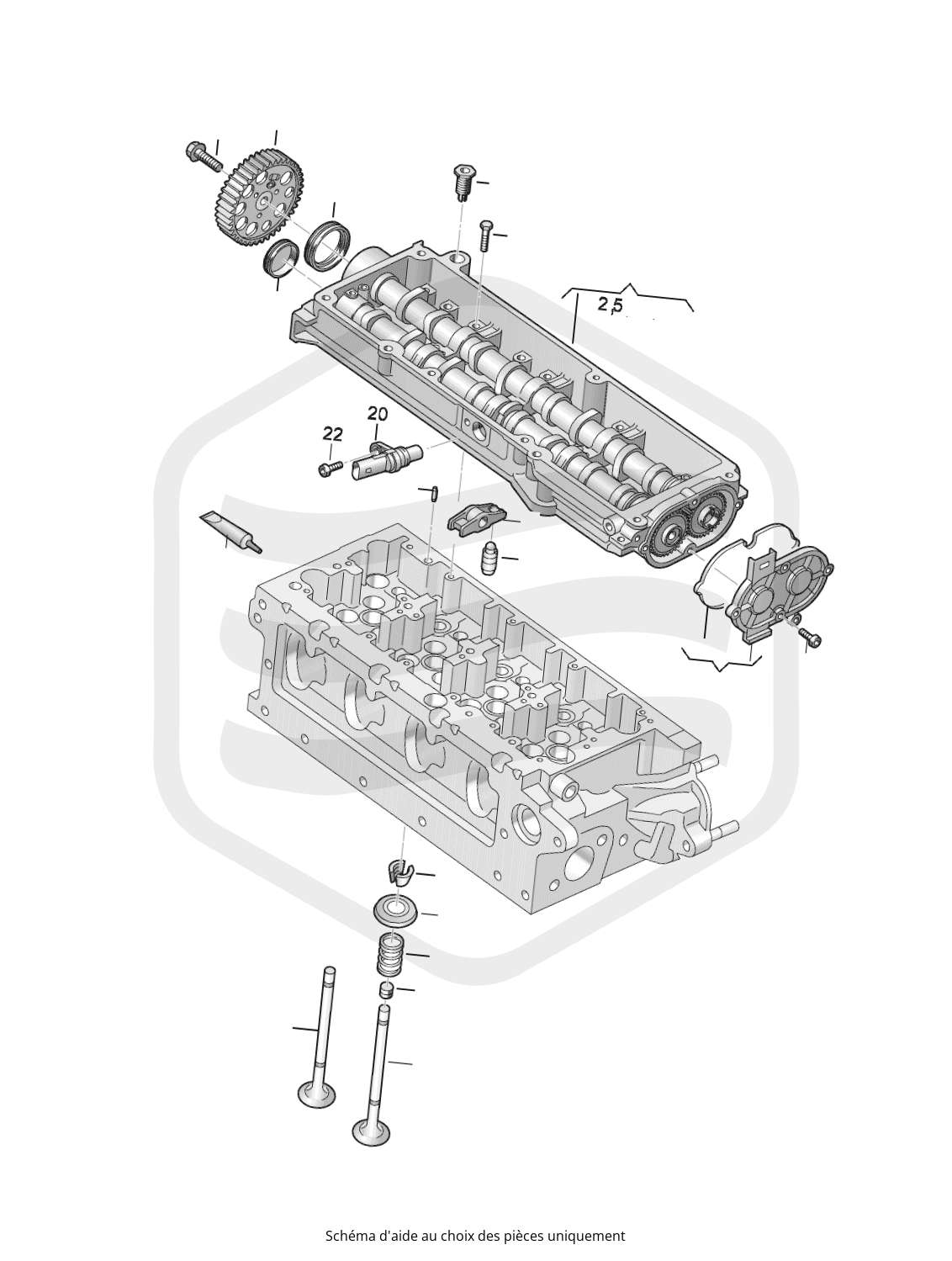 25

20

22

Schéma d'aide au choix des pièces uniquement