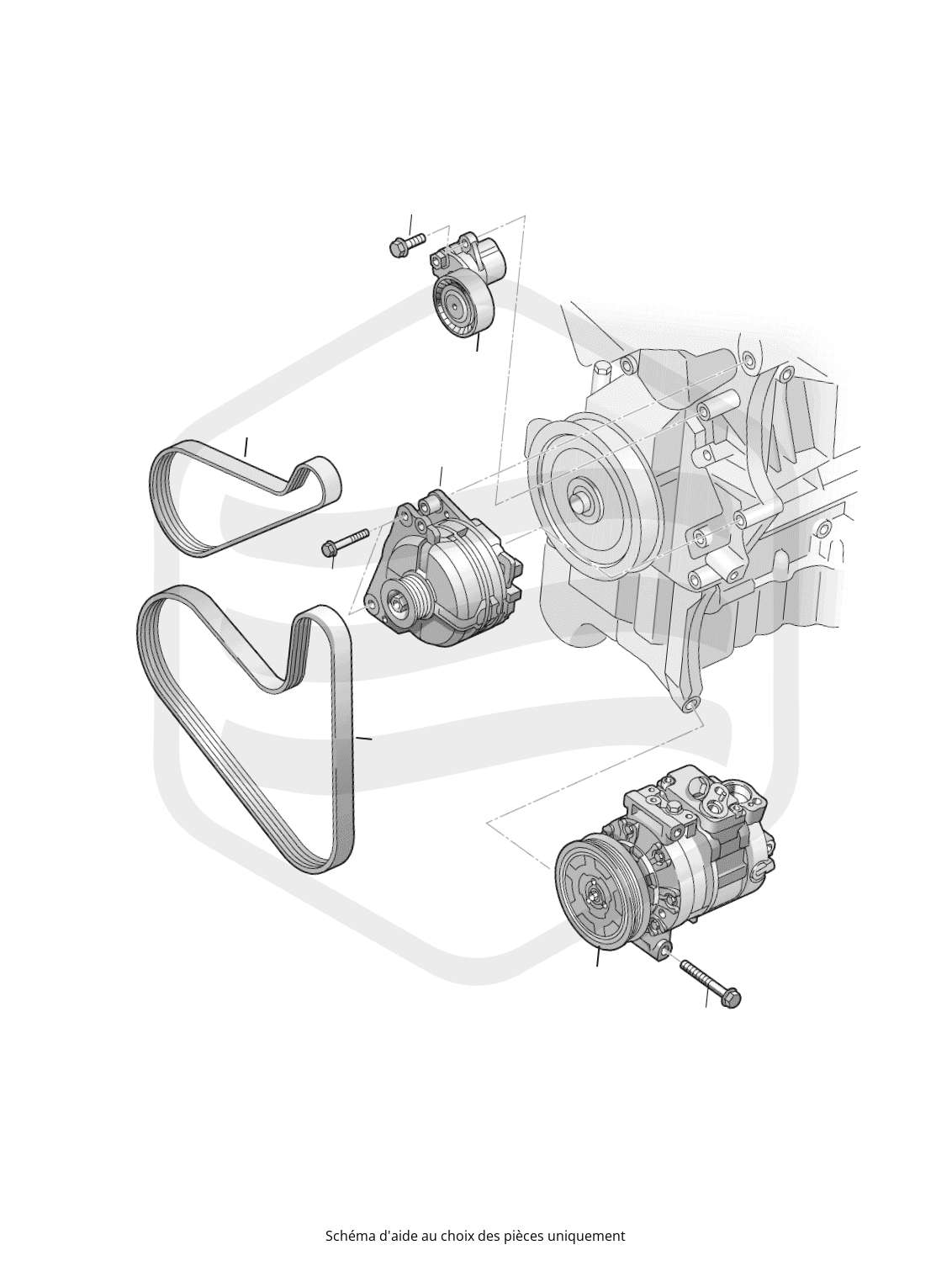 Schéma d'aide au choix des pièces uniquement