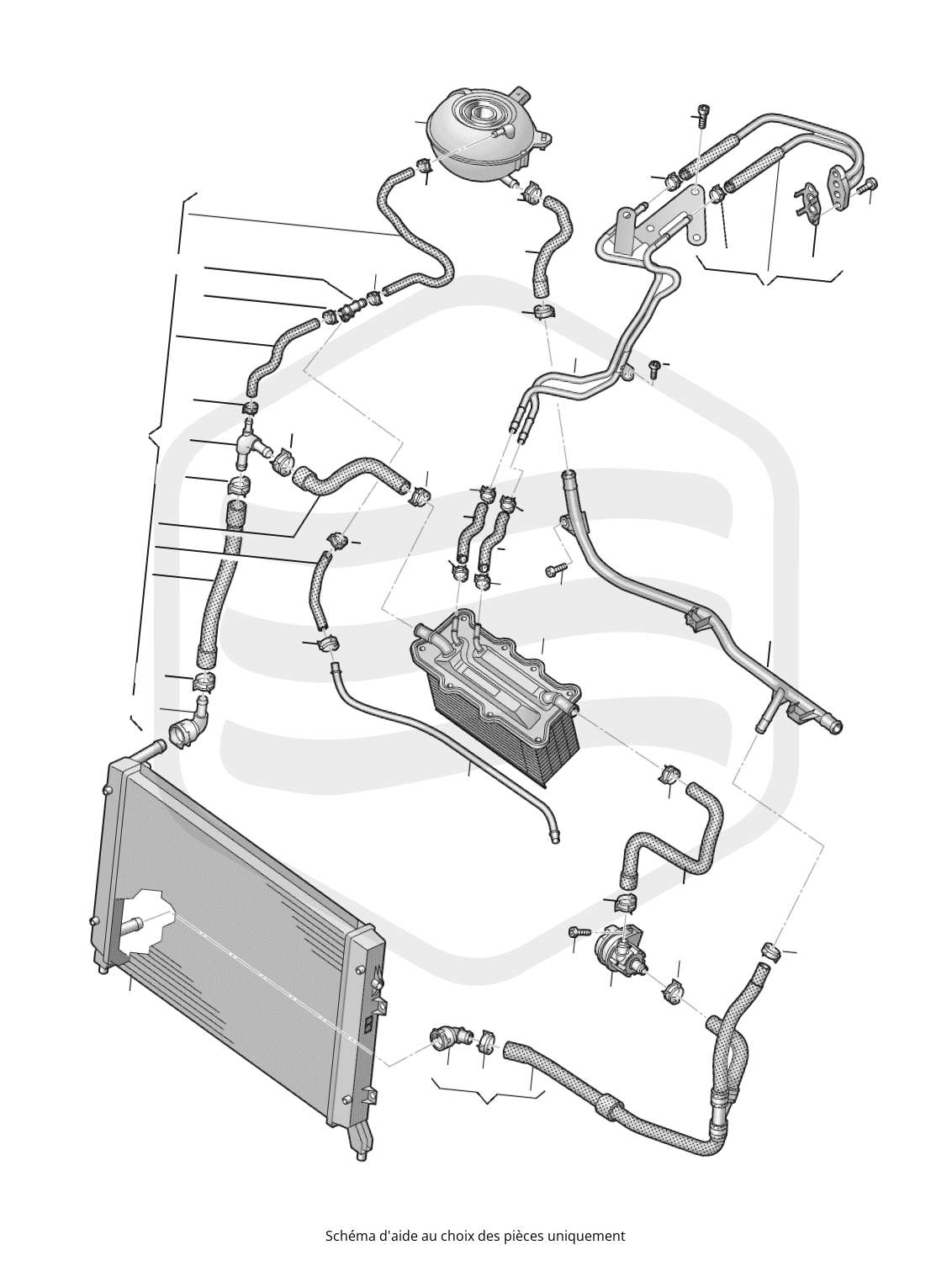 Schéma d'aide au choix des pièces uniquement