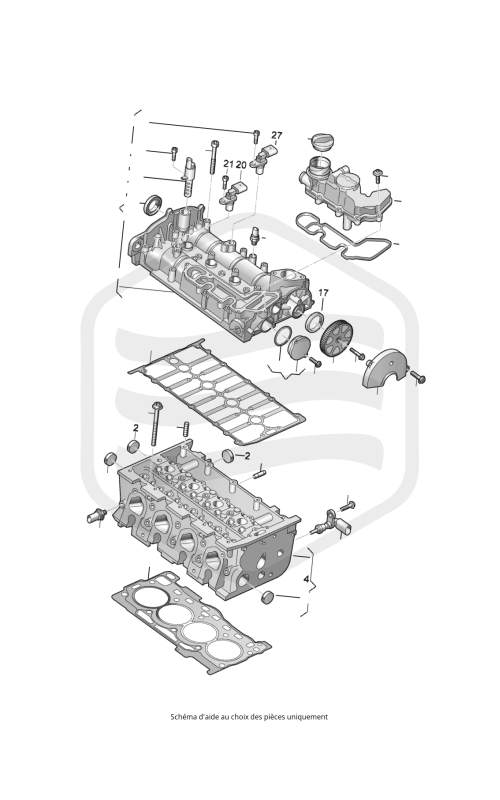 27
21
20
17
2
2
4
Schéma d'aide au choix des pièces uniquement