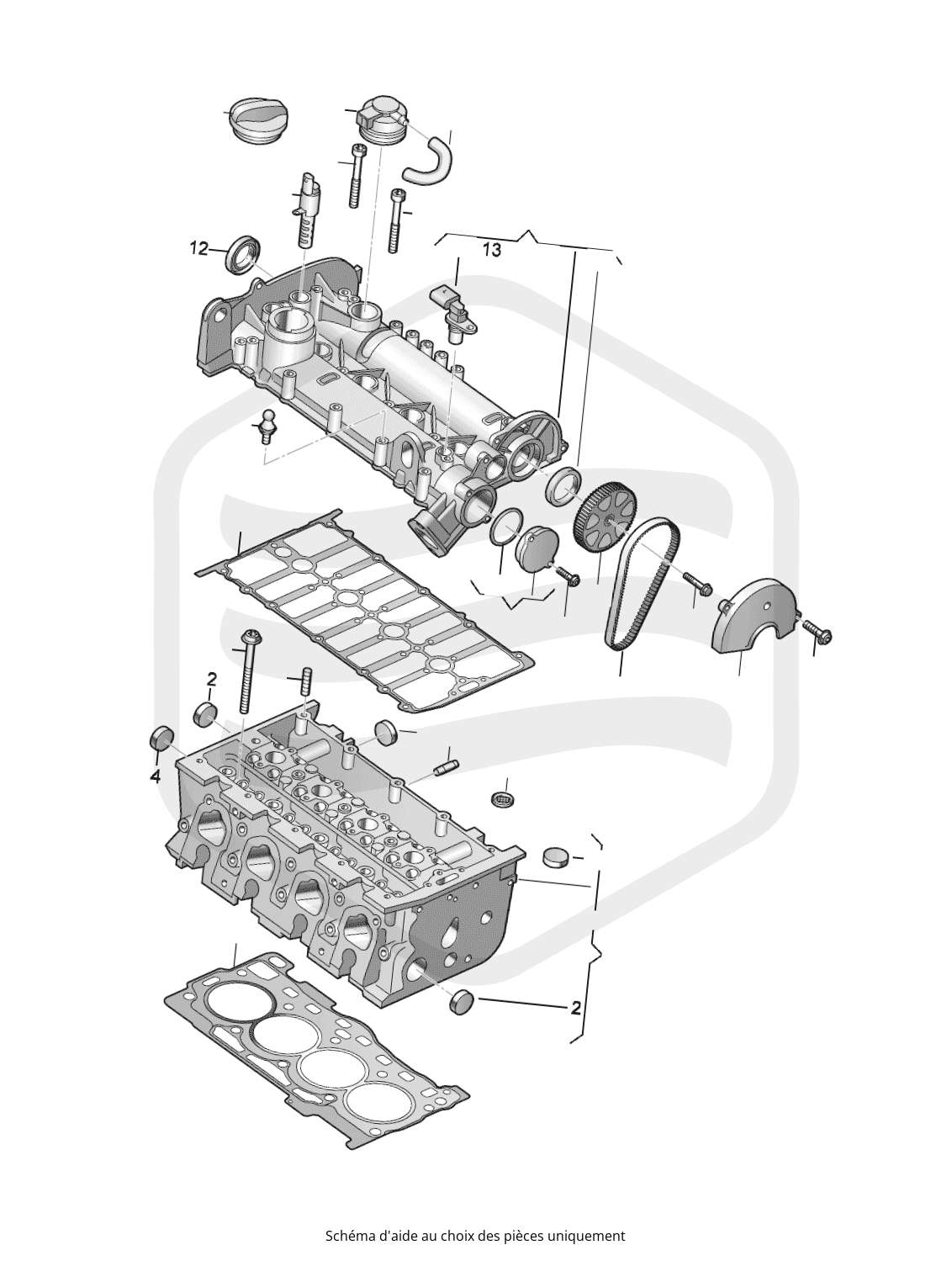 12

13

2

4

2

Schéma d'aide au choix des pièces uniquement