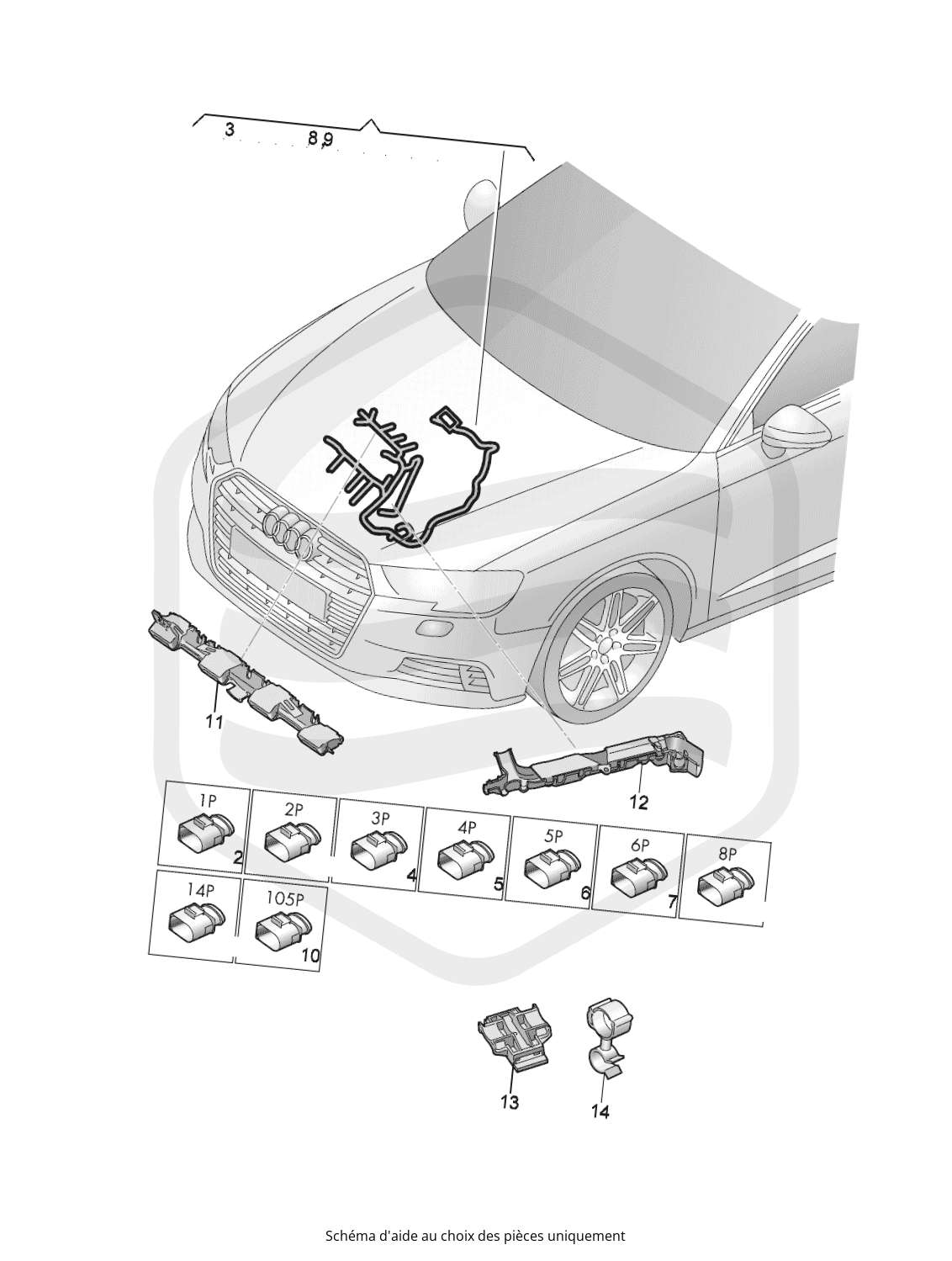 3 8 9

11

12

1P
2

2P

3P
4

4P
5

5P
6

6P
7

8P

14P

105P
10

13

14

Schéma d'aide au choix des pièces uniquement