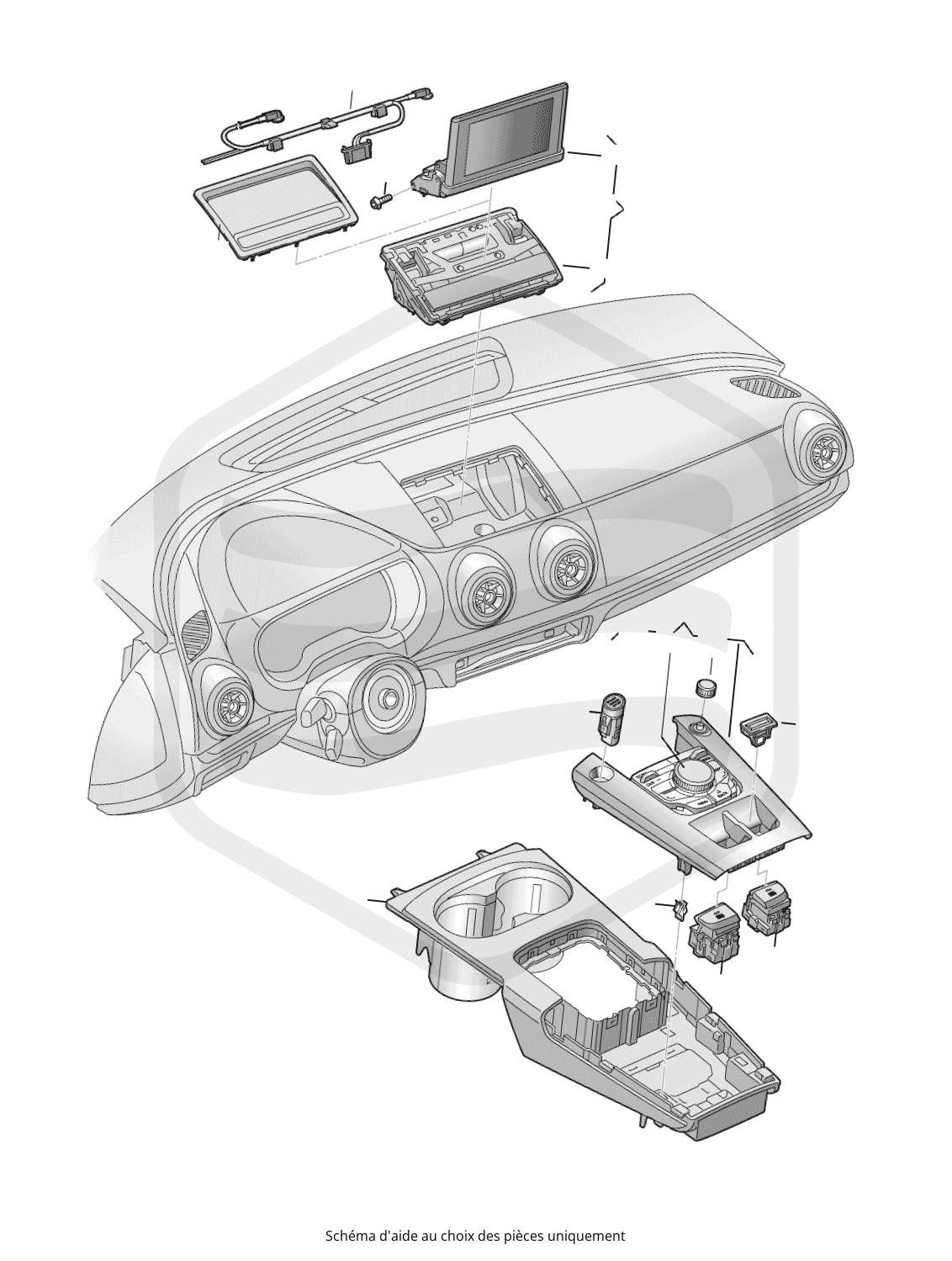 Schéma d'aide au choix des pièces uniquement