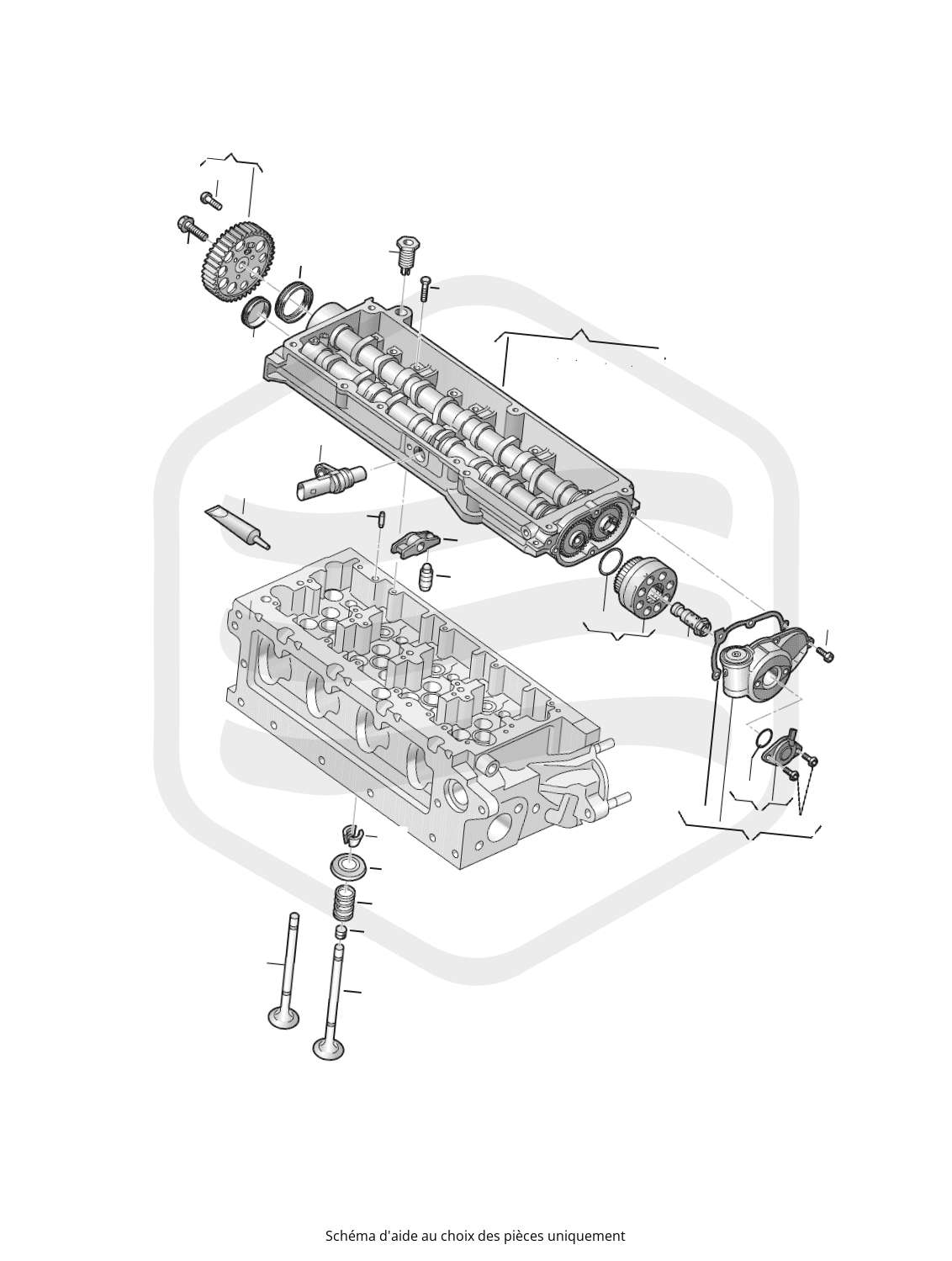 Schéma d'aide au choix des pièces uniquement