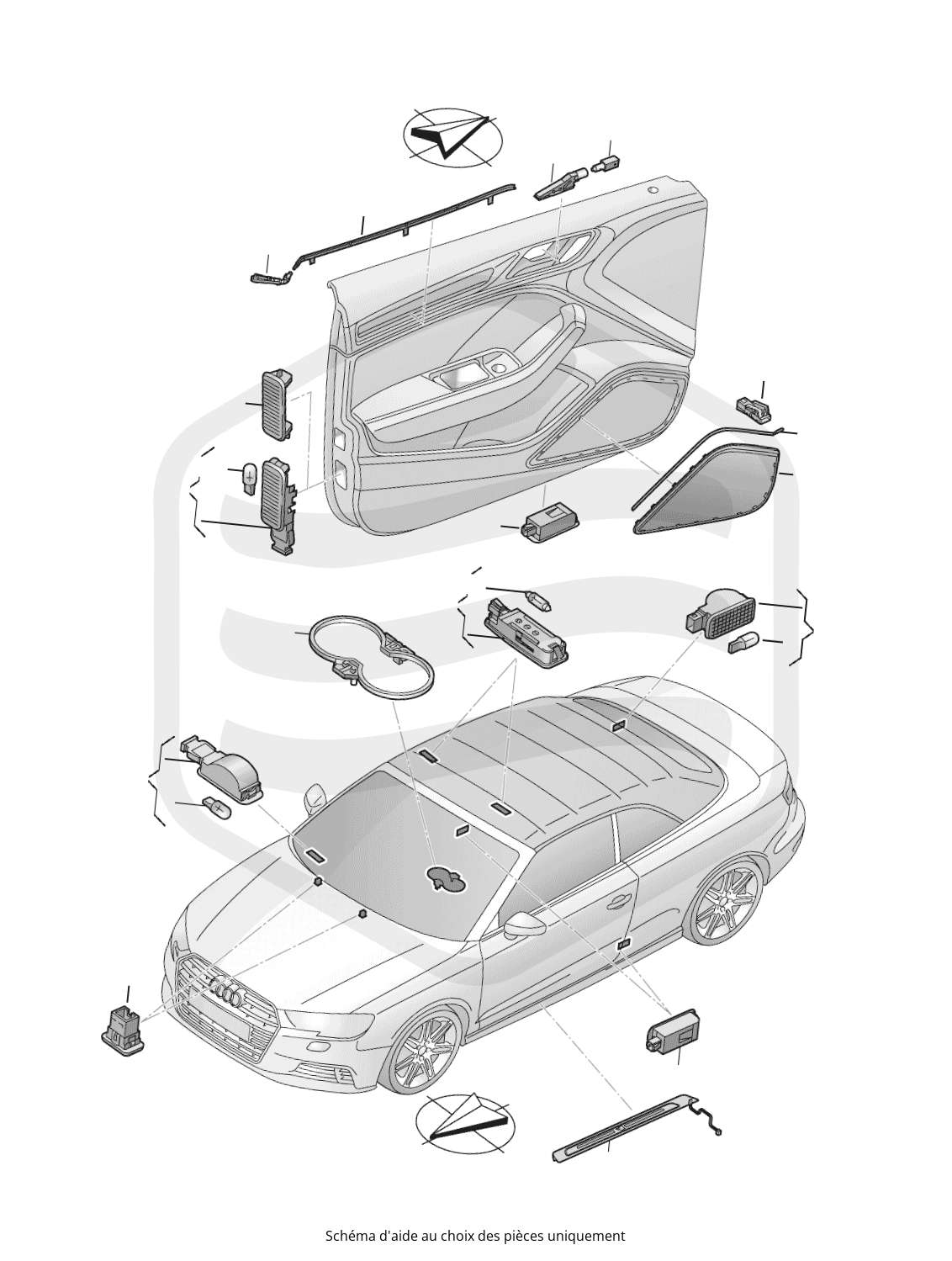 Schéma d'aide au choix des pièces uniquement