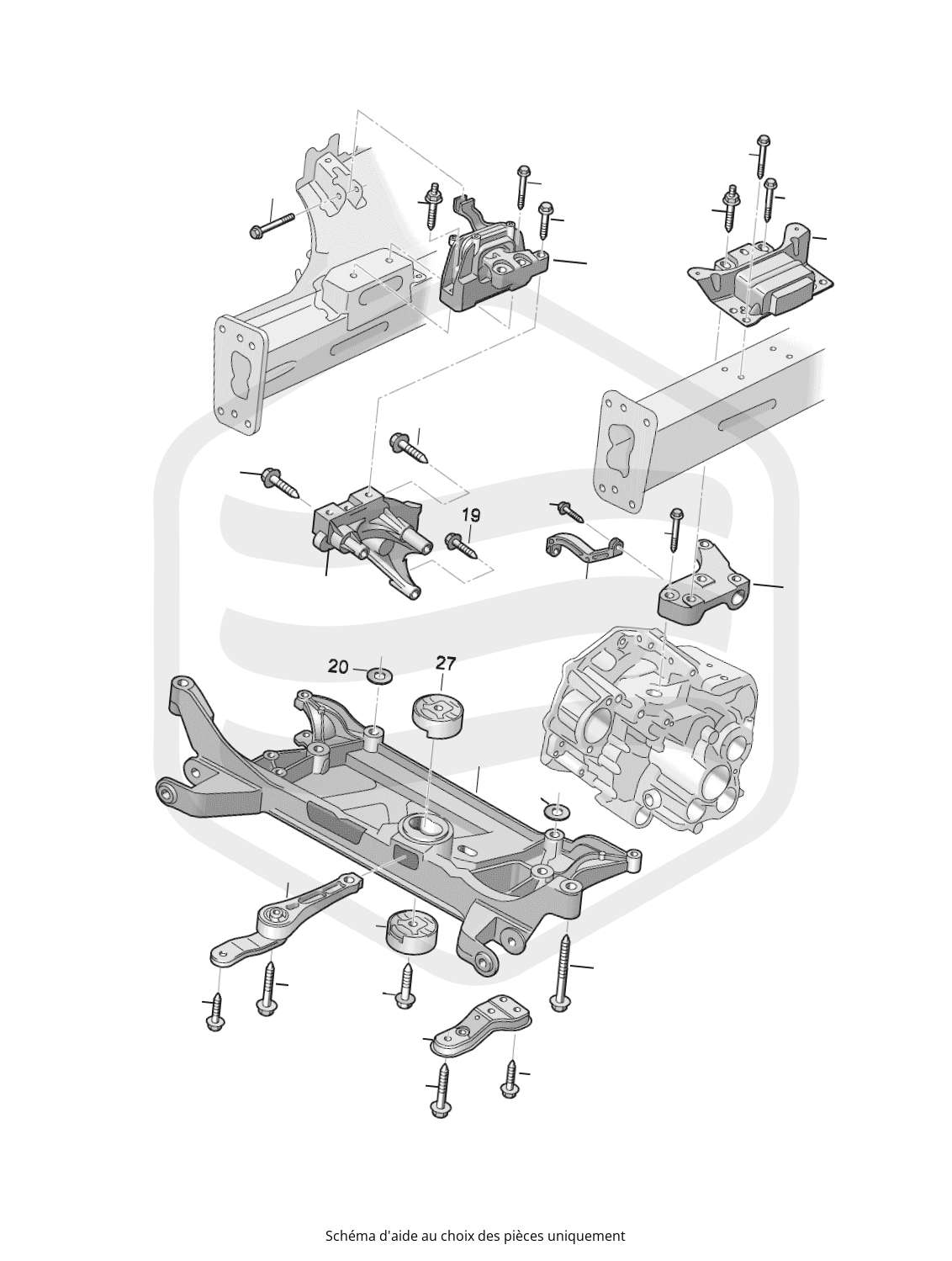 19

20

27

Schéma d'aide au choix des pièces uniquement