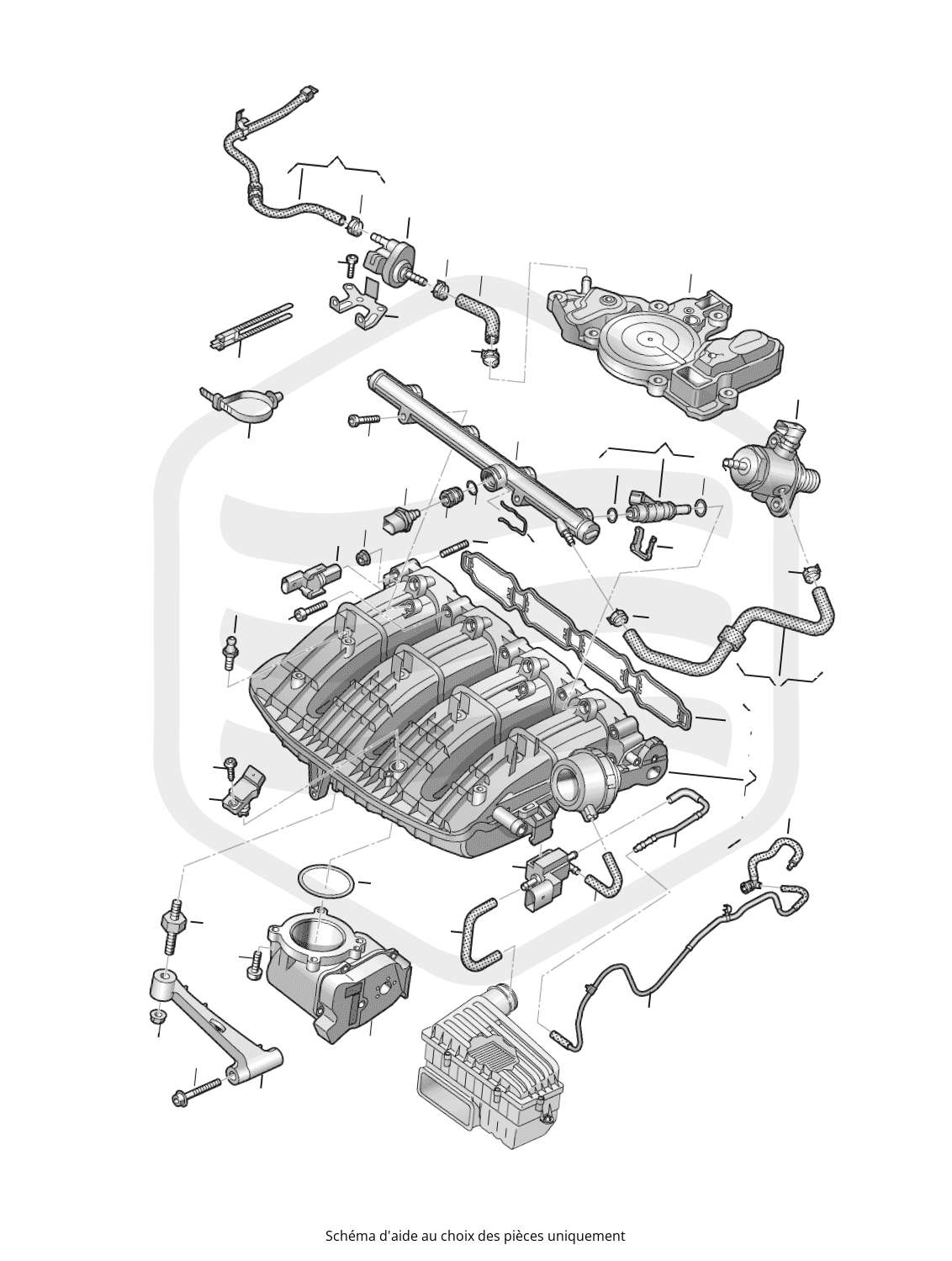 Schéma d'aide au choix des pièces uniquement