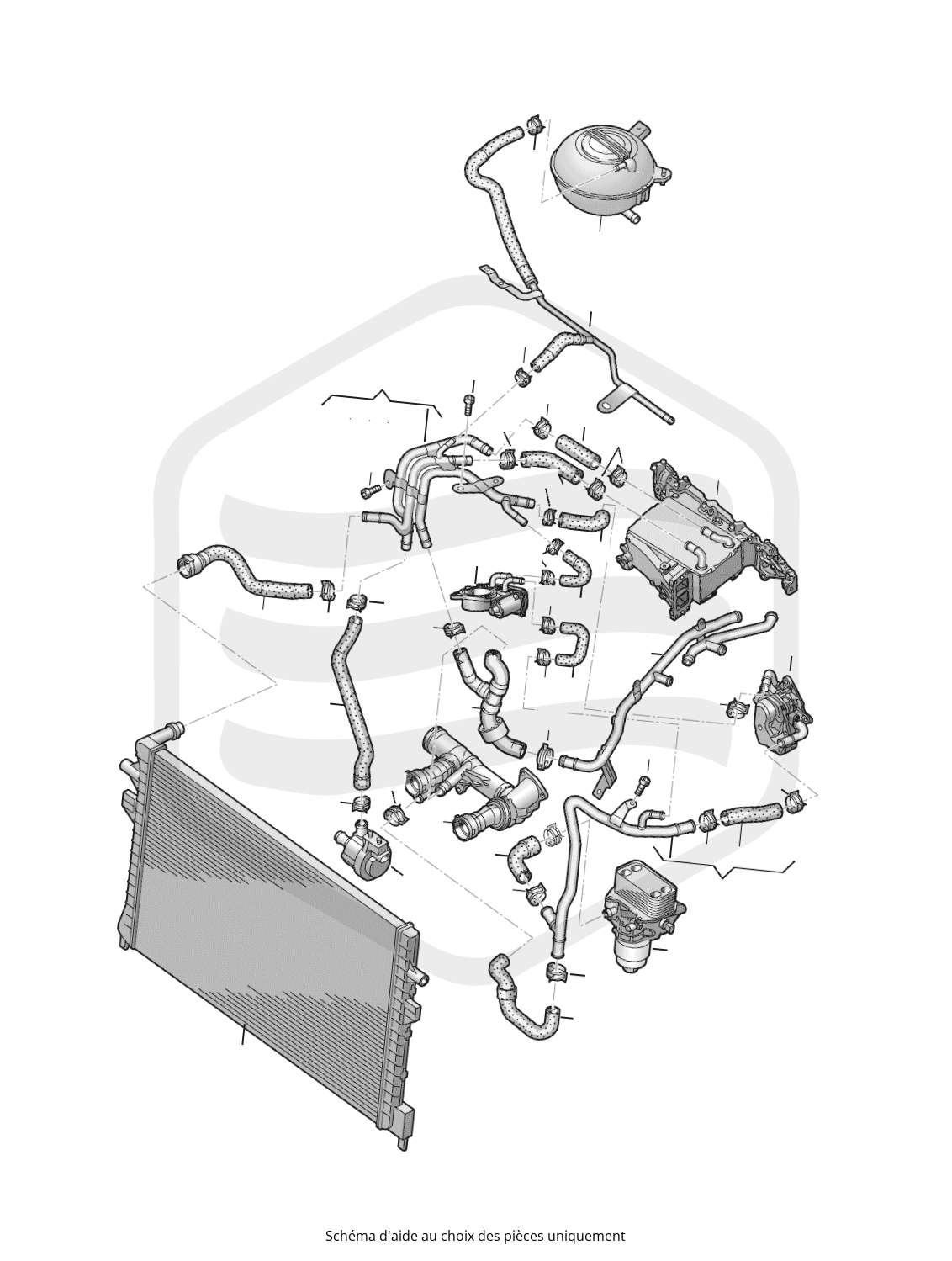 Schéma d'aide au choix des pièces uniquement