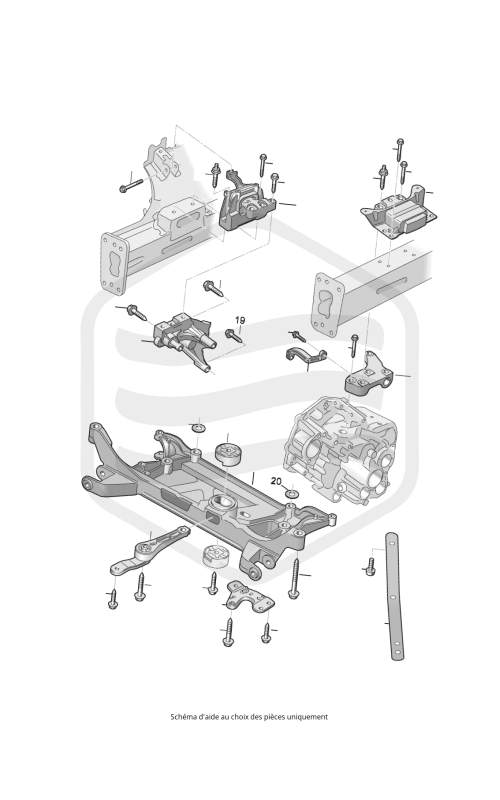 19

20

Schéma d'aide au choix des pièces uniquement