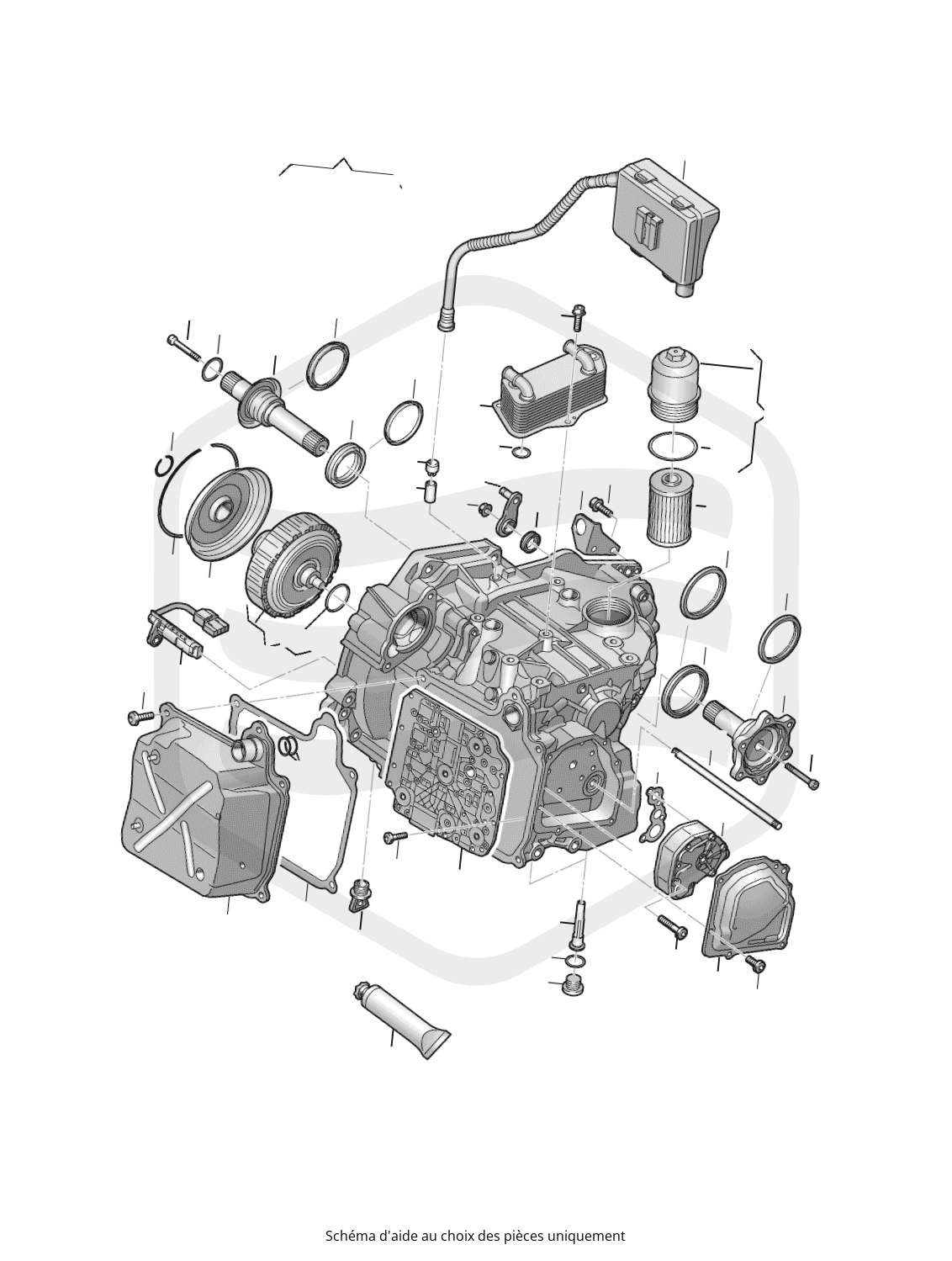 Schéma d'aide au choix des pièces uniquement