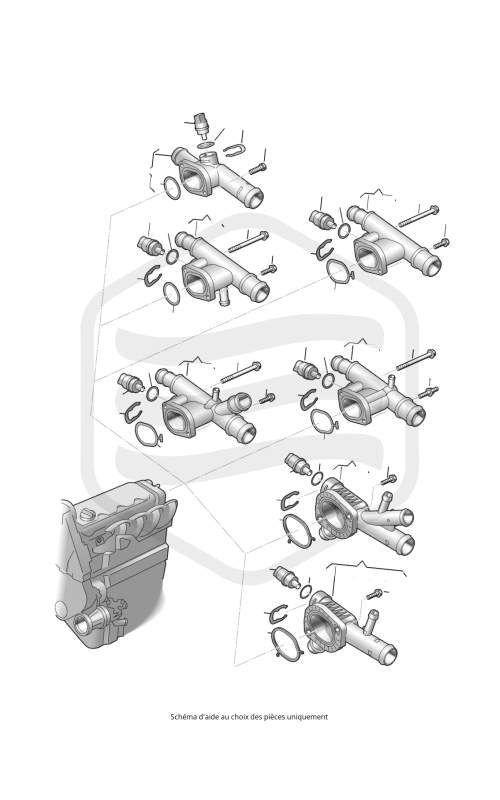 Schéma d'aide au choix des pièces uniquement