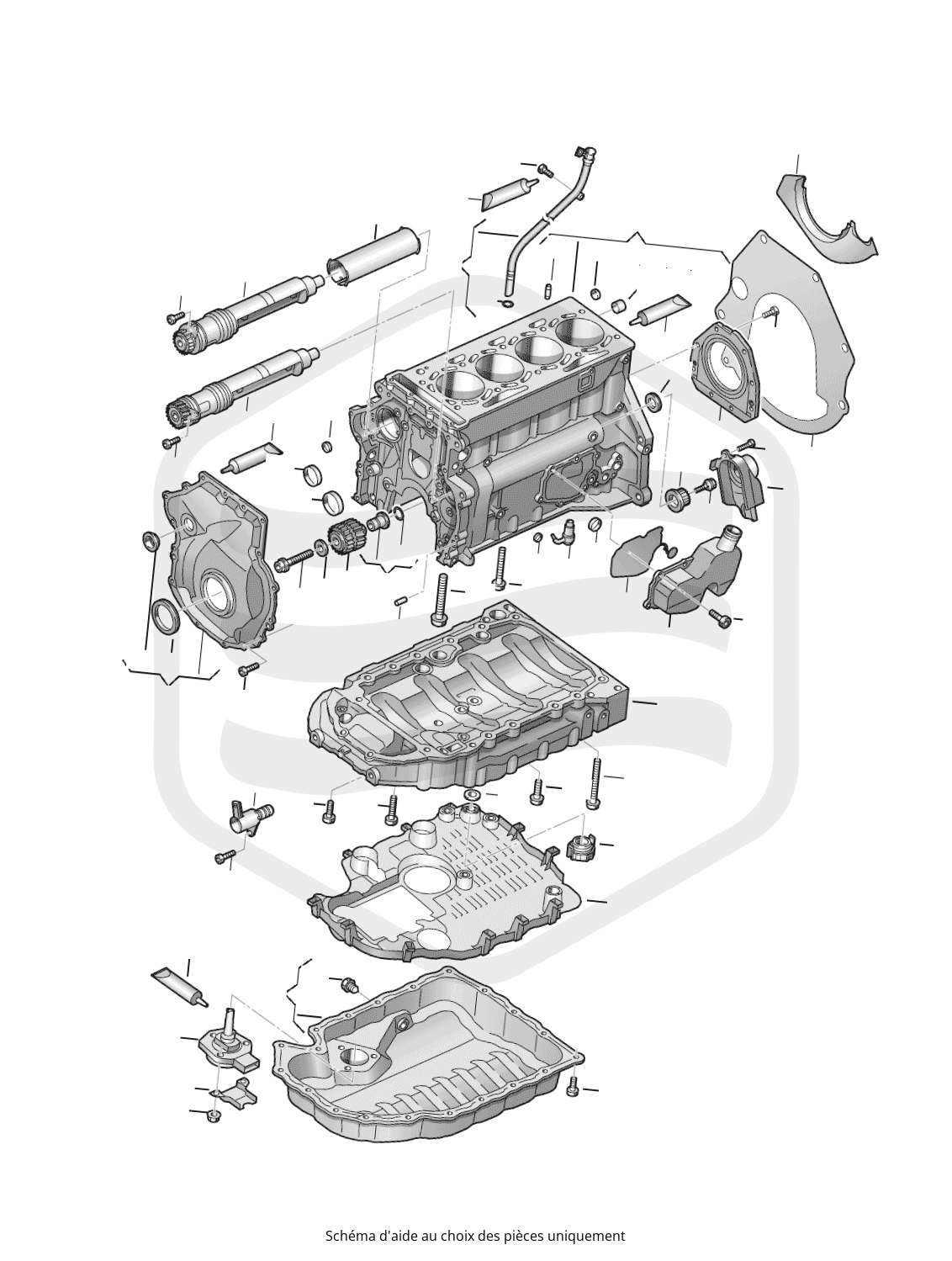 Schéma d'aide au choix des pièces uniquement