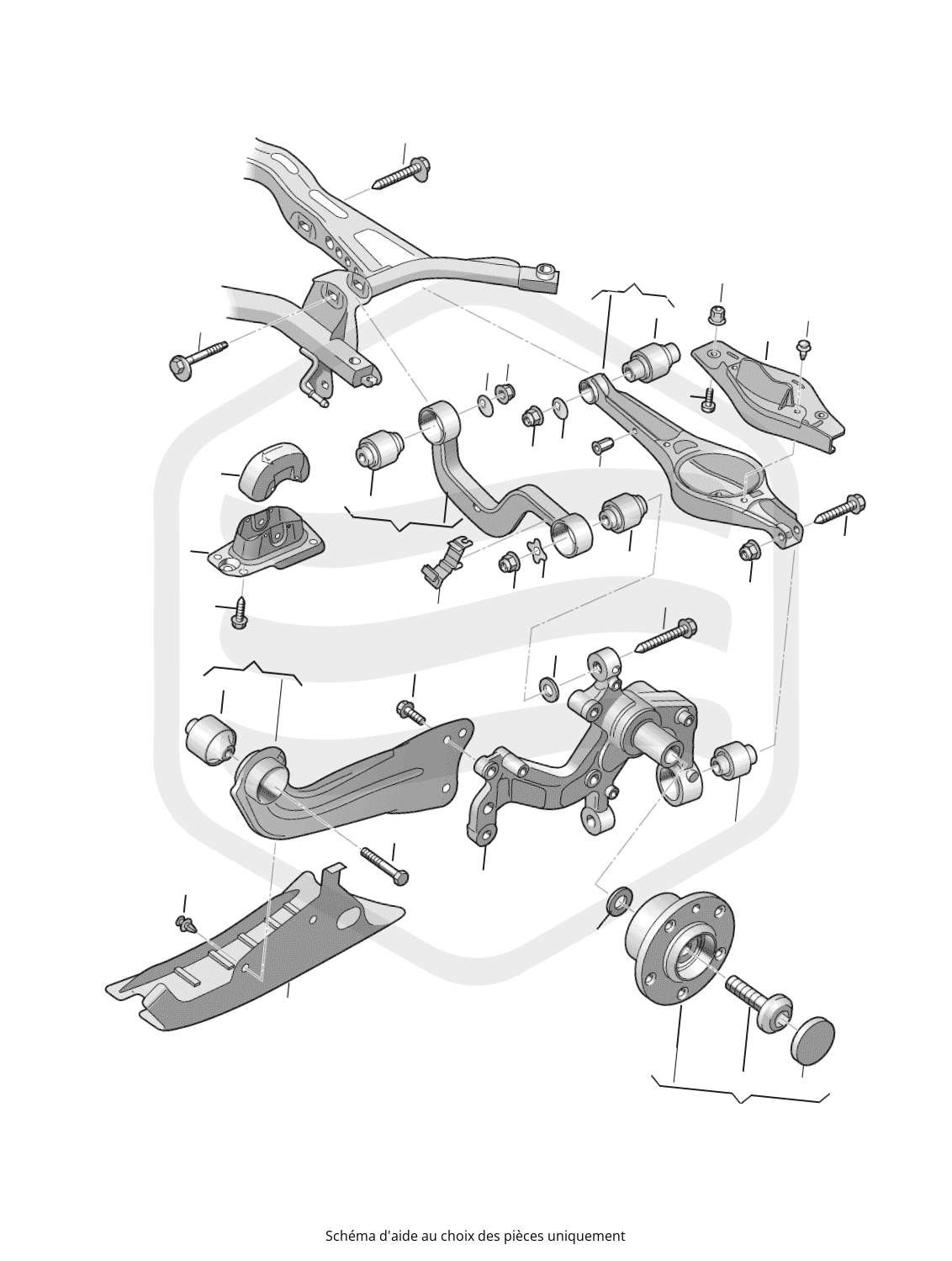 Schéma d'aide au choix des pièces uniquement