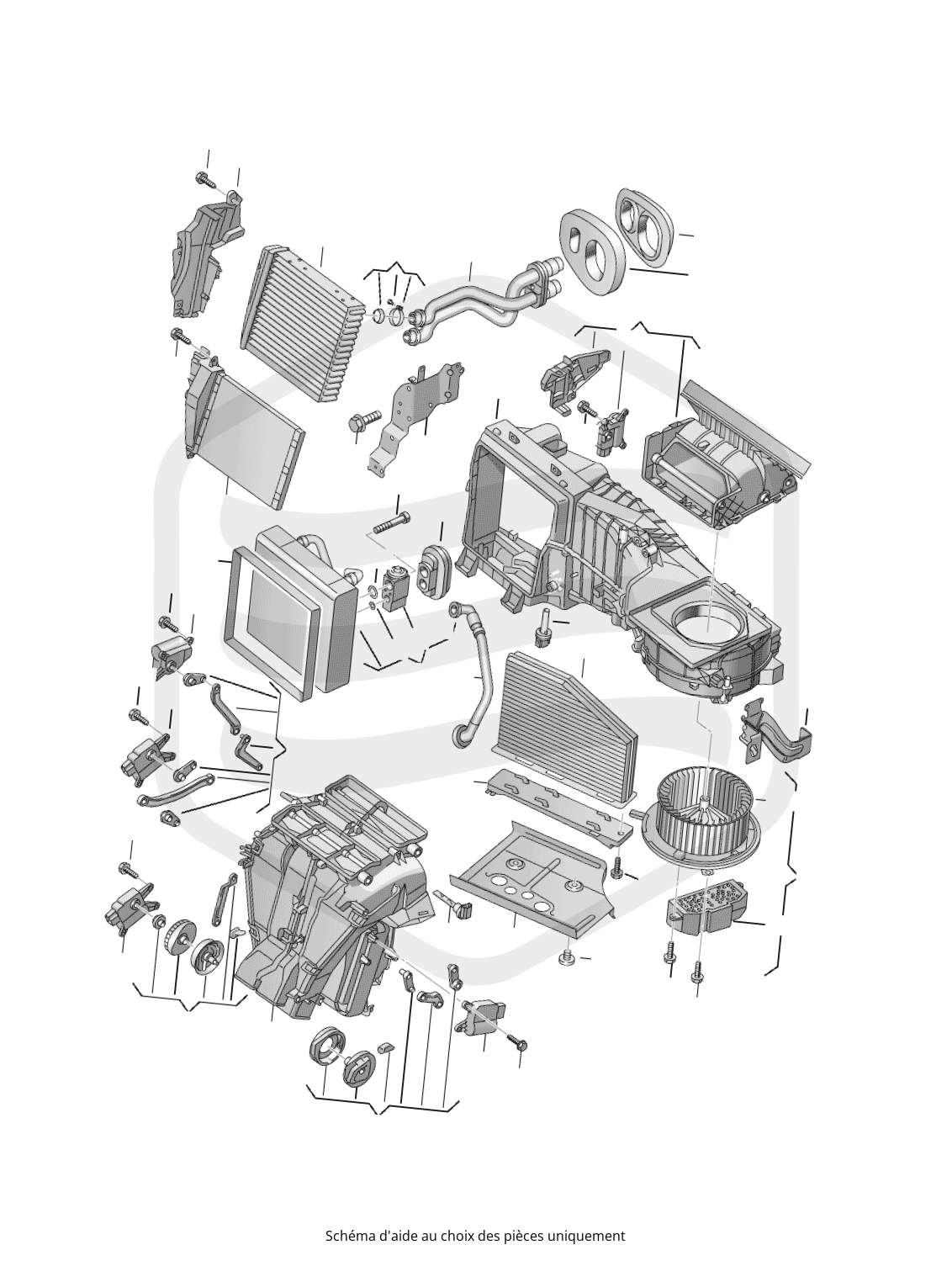 Schéma d'aide au choix des pièces uniquement