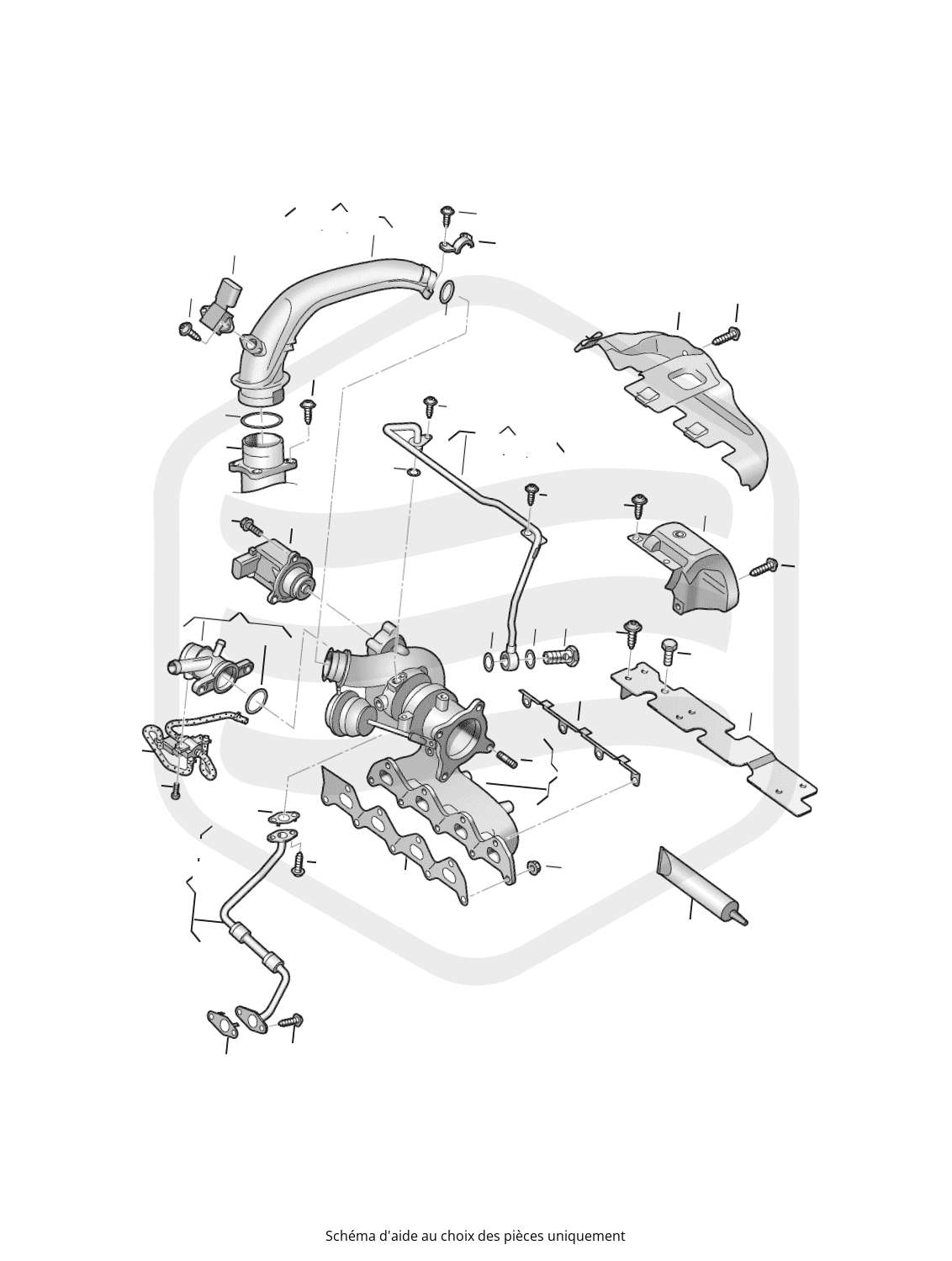 Schéma d'aide au choix des pièces uniquement