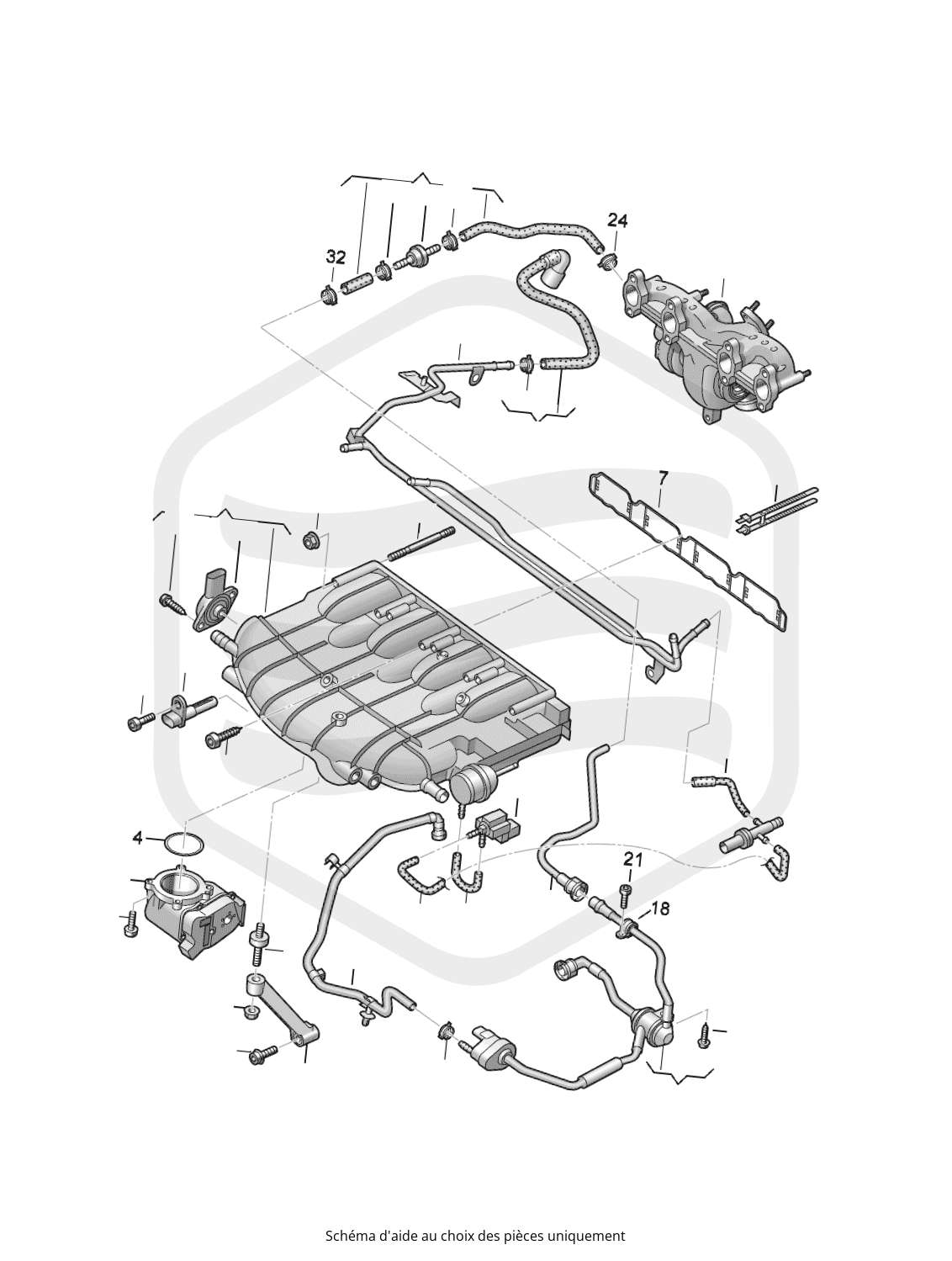 32

24

7

4

21

18

Schéma d'aide au choix des pièces uniquement