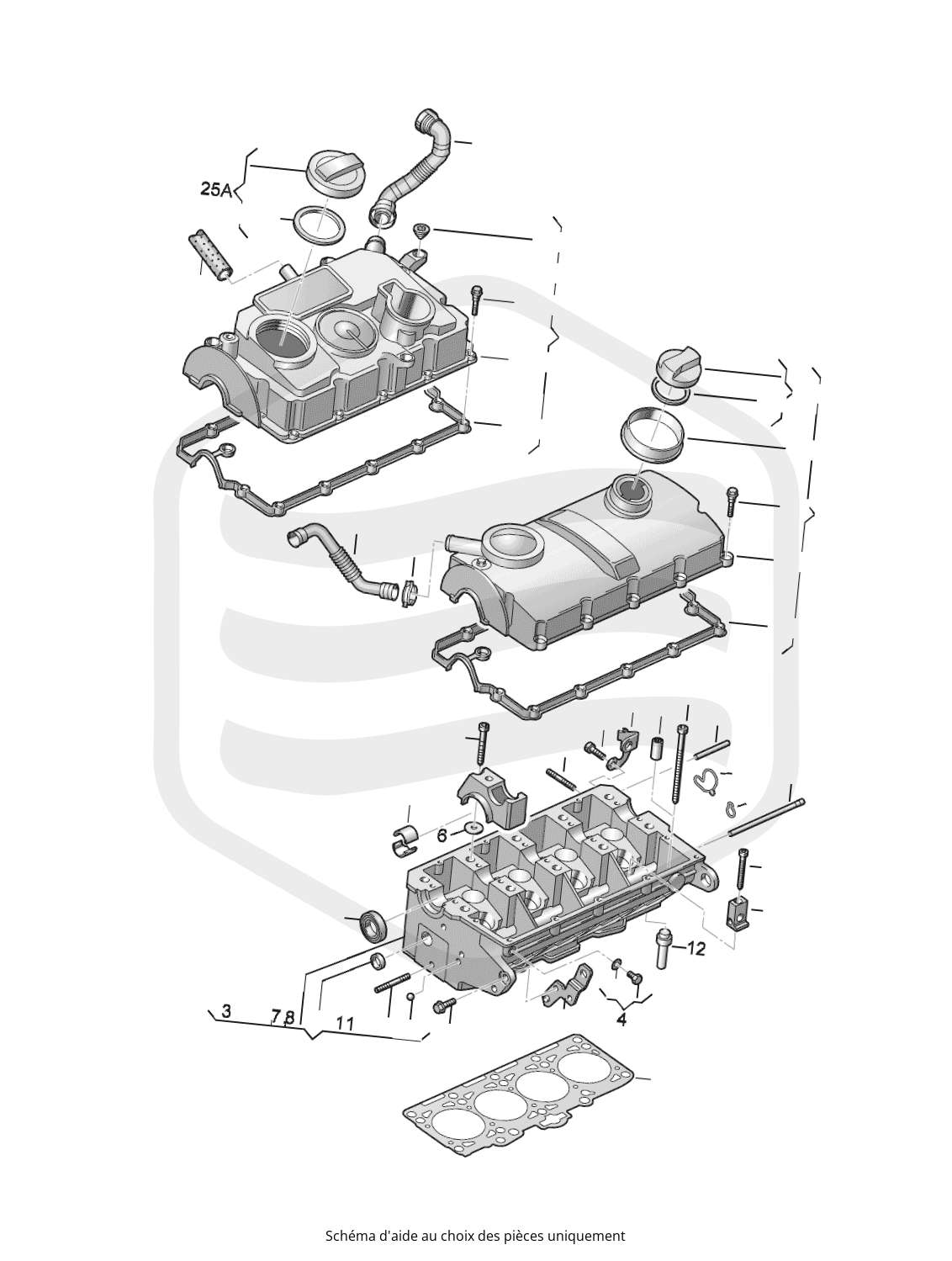 25A

6

12

3

7 8

11

4

Schéma d'aide au choix des pièces uniquement