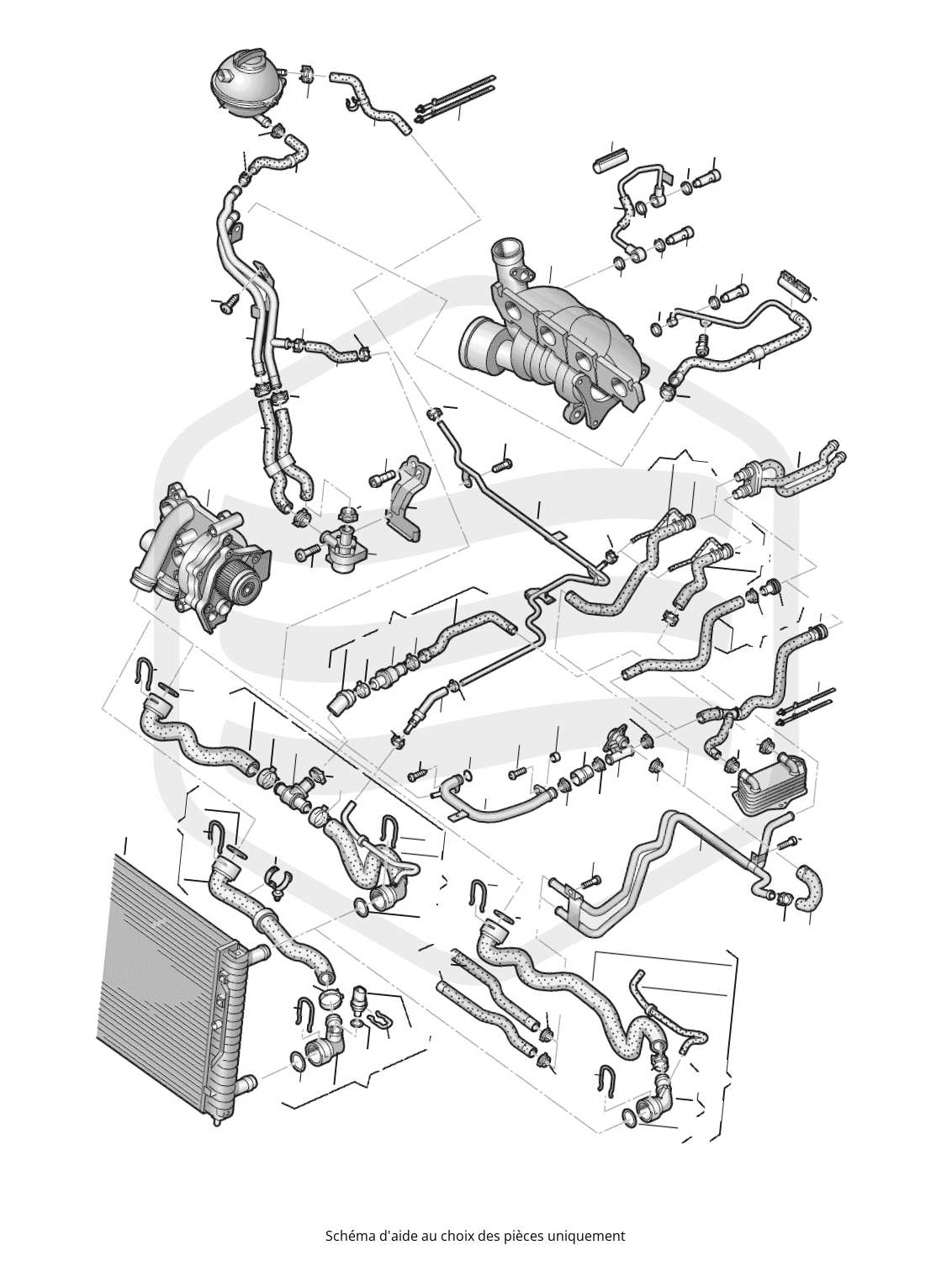 Schéma d'aide au choix des pièces uniquement