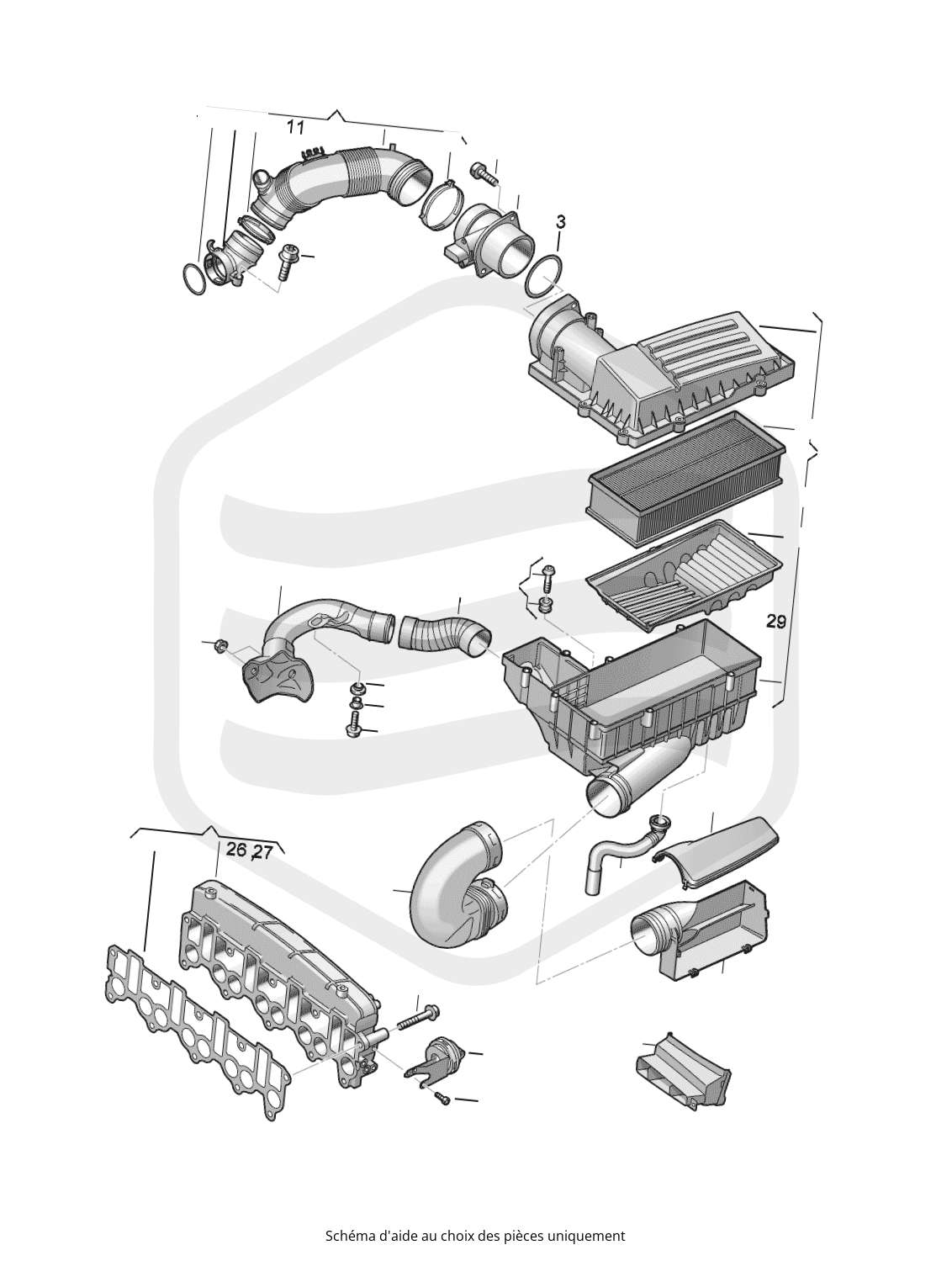 11

3

29

26 27

Schéma d'aide au choix des pièces uniquement