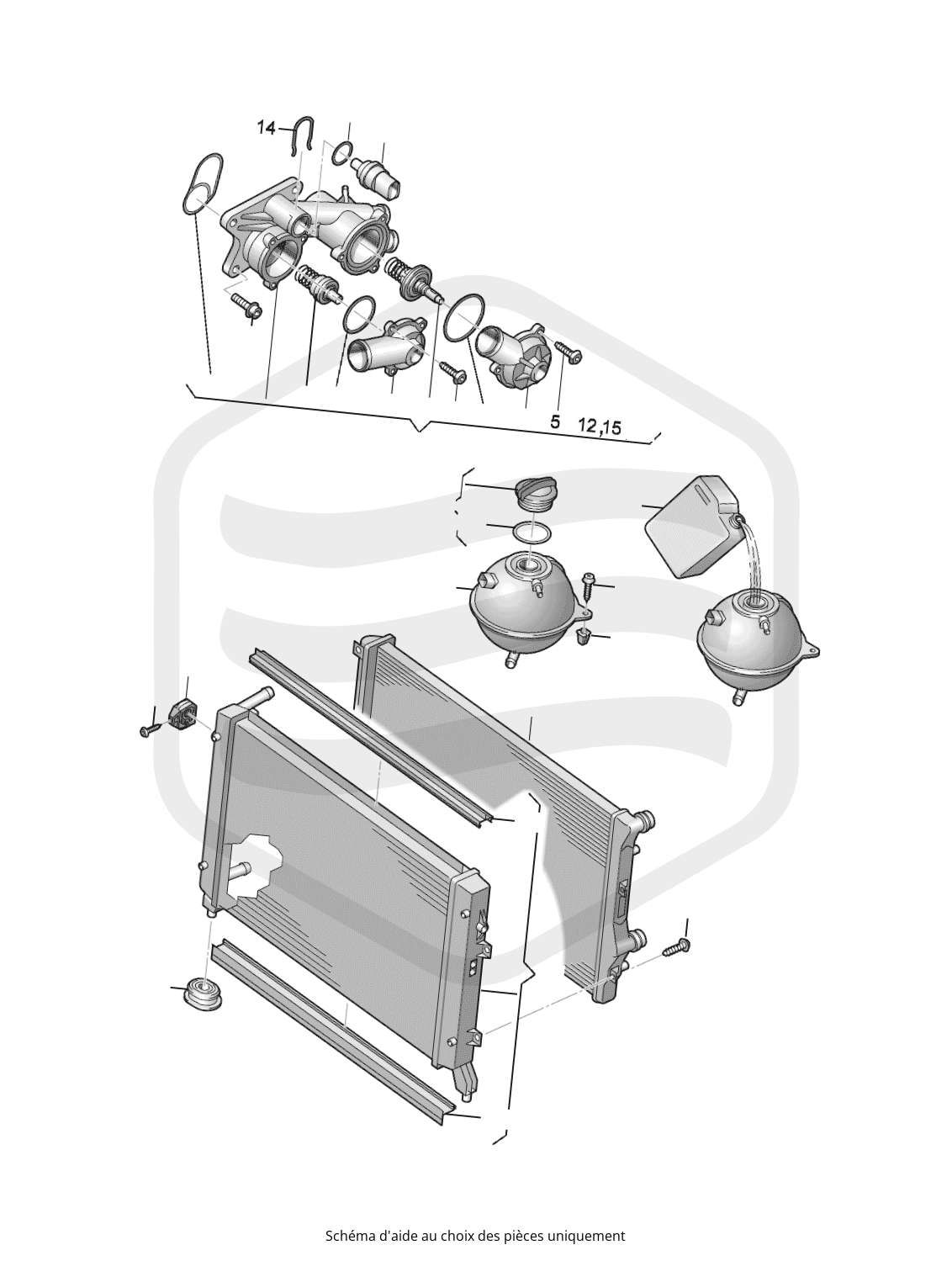 14

5 12,15

Schéma d'aide au choix des pièces uniquement