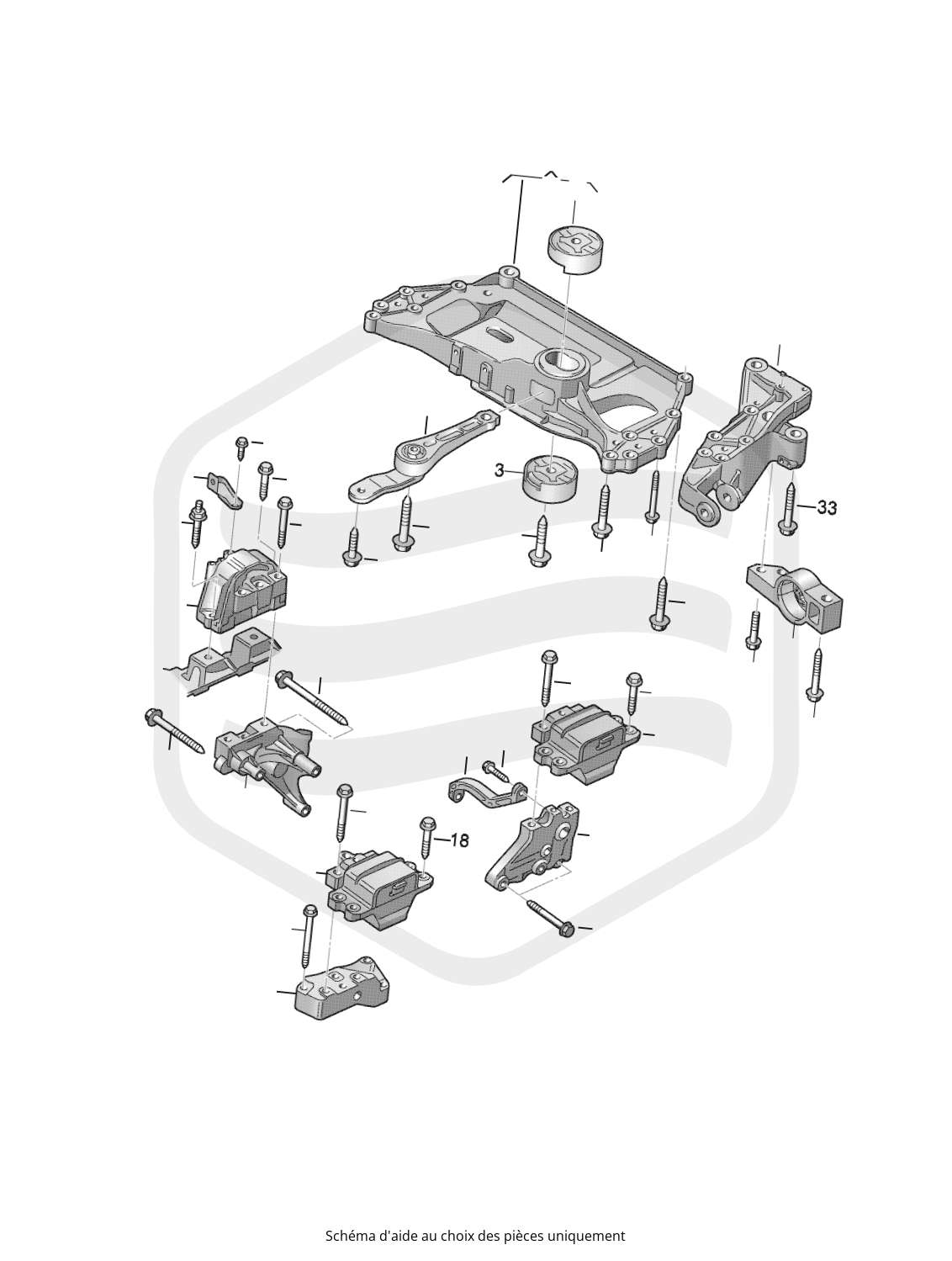 3

33

18

Schéma d'aide au choix des pièces uniquement