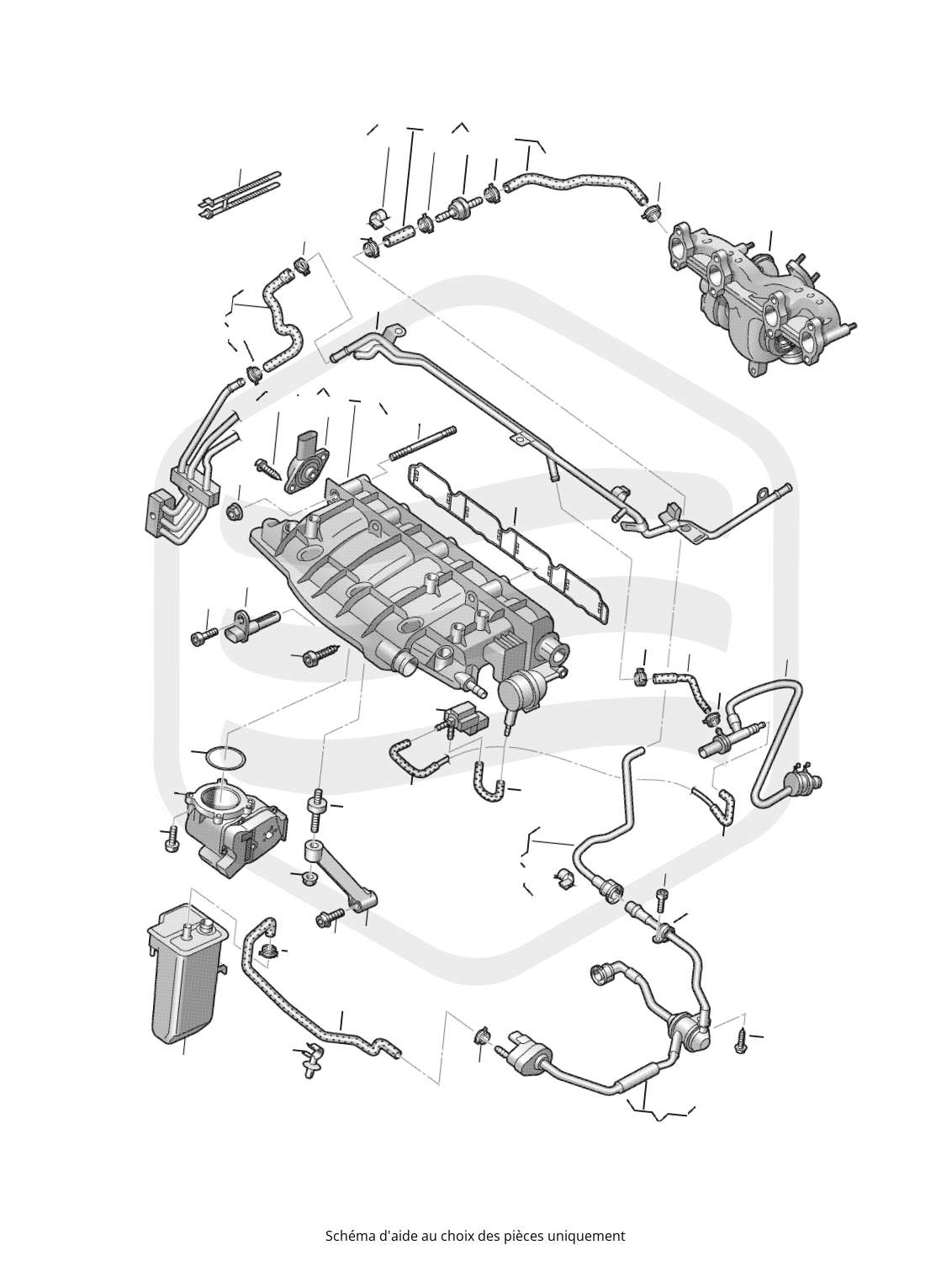 Schéma d'aide au choix des pièces uniquement