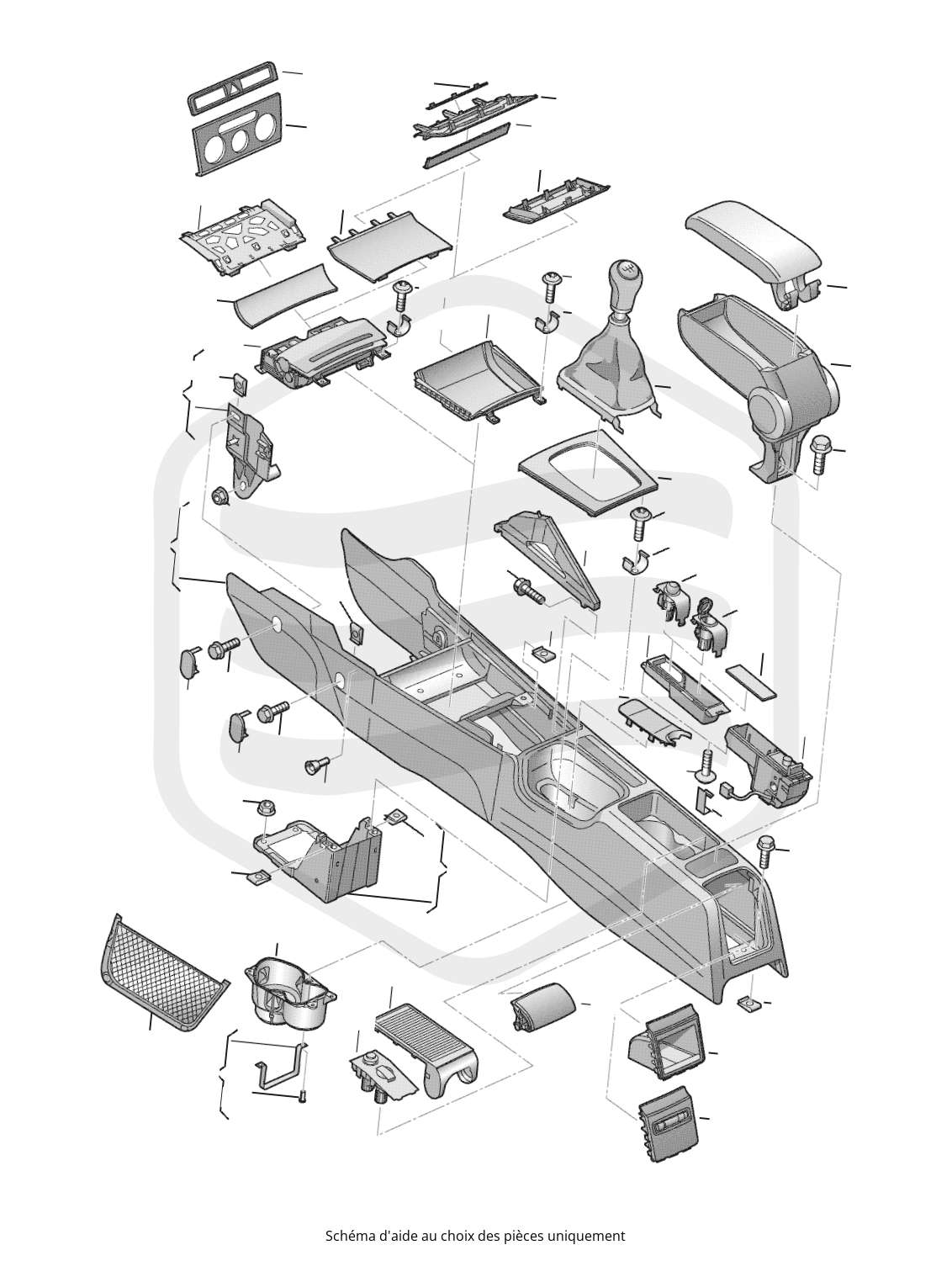 Schéma d'aide au choix des pièces uniquement