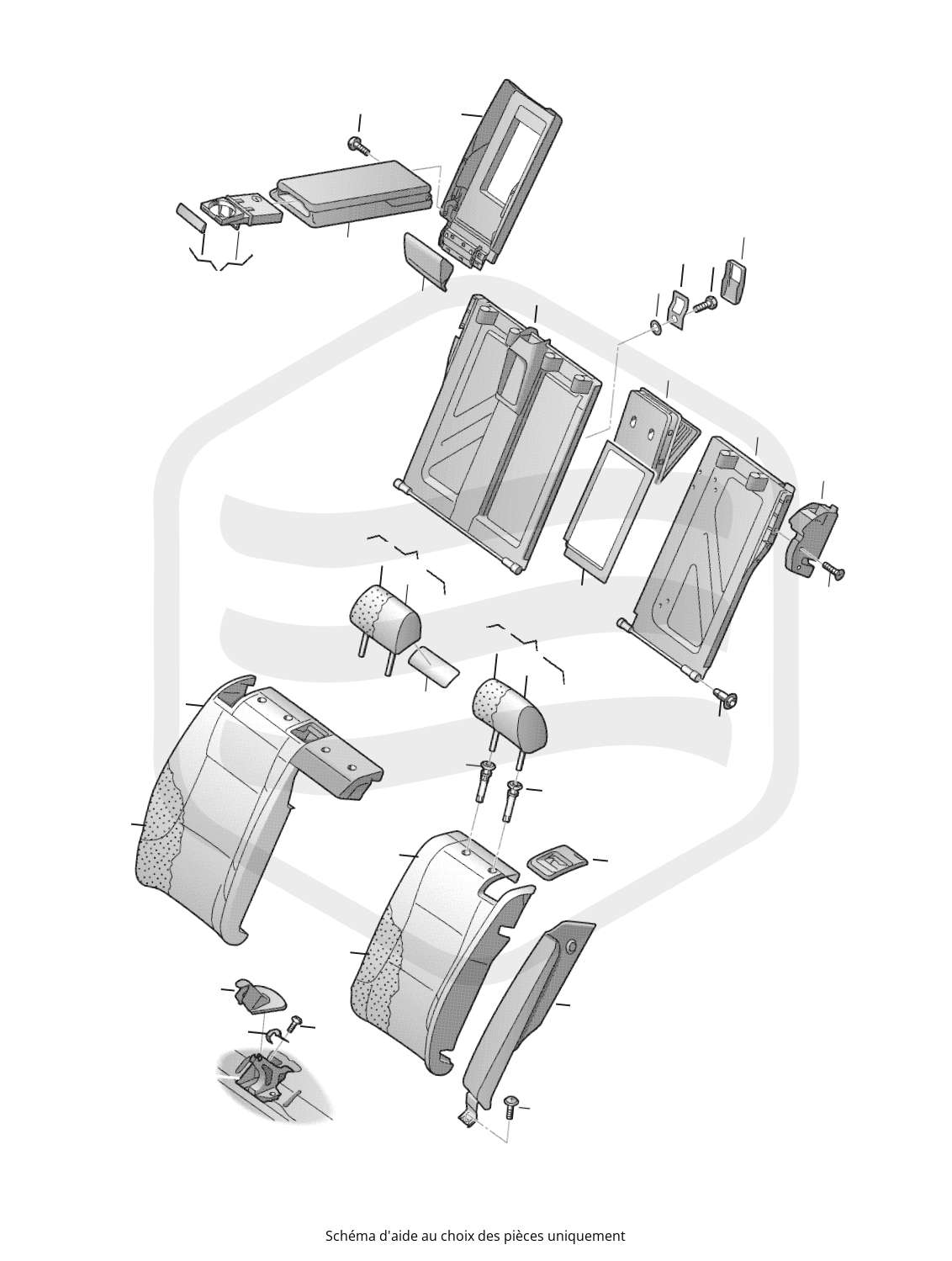 Schéma d'aide au choix des pièces uniquement